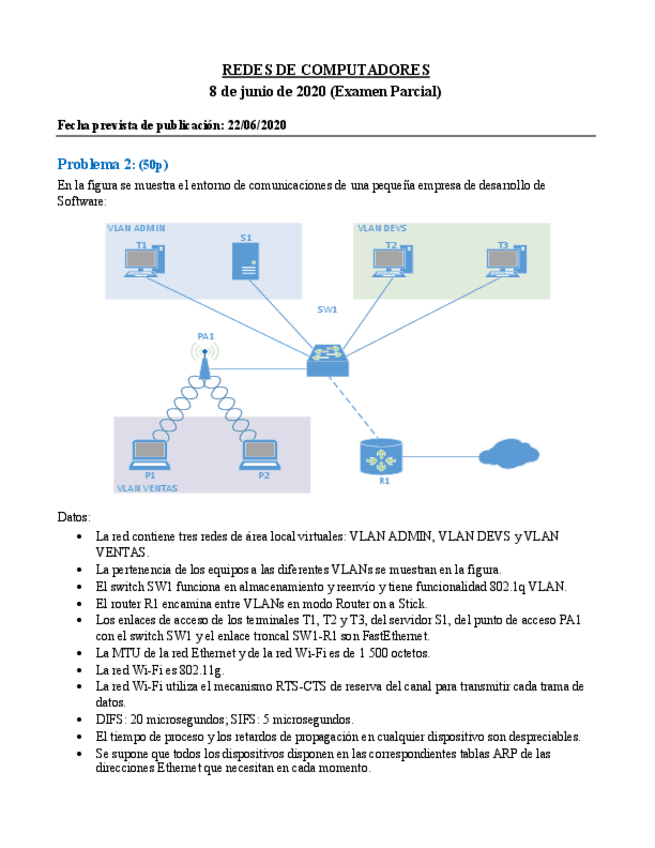 REDES DE COMPUTADORES
8 de junio de 2020 (Examen Parcial)

Fecha prevista de publicación: 22/06/2020

Problema 2: (50p)

En la figura se muestra el entorno de comunicaciones de una pequeña empresa de desarrollo de Software:

VLAN ADMIN
T1
S1
VLAN DEVS
T2
T3
SW1
PA1
P1
P2
VLAN VENTAS
R1

Datos:

• La red contiene tres redes de área local virtuales: VLAN ADMIN, VLAN DEVS y VLAN VENTAS.
• La pertenencia de los equipos a las diferentes VLANs se muestran en la figura.
• El switch SW1 funciona en almacenamiento y reenvío y tiene funcionalidad 802.1q VLAN.
• El router R1 encamina entre VLANs en modo Router on a Stick.
• Los enlaces de acceso de los terminales T1, T2 y T3, del servidor S1, del punto de acceso PA1 con el switch SW1 y el enlace troncal SW1-R1 son FastEthernet.
• La MTU de la red Ethernet y de la red Wi-Fi es de 1 500 octetos.
• La red Wi-Fi es 802.11g.
• La red Wi-Fi utiliza el mecanismo RTS-CTS de reserva del canal para transmitir cada trama de datos.
• DIFS: 20 microsegundos; SIFS: 5 microsegundos.
• El tiempo de proceso y los retardos de propagación en cualquier dispositivo son despreciables.
• Se supone que todos los dispositivos disponen en las correspondientes tablas ARP de las direcciones Ethernet que necesitan en cada momento.