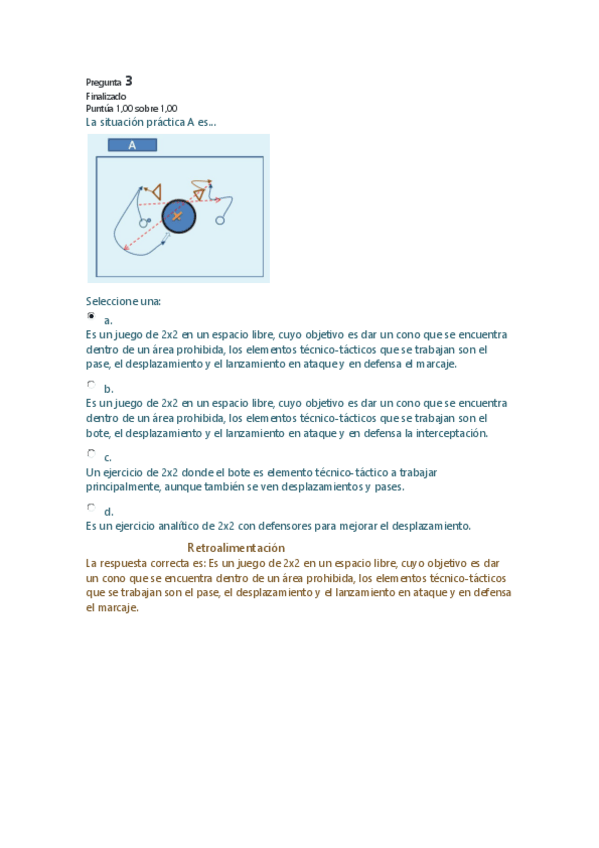 Pregunta 3
Finalizado
Puntúa 1,00 sobre 1,00
La situación práctica A es...

A

Seleccione una:
a.
Es un juego de 2x2 en un espacio libre, cuyo objetivo es dar un cono que se encuentra dentro de un área prohibida, los elementos técnico-tácticos que se trabajan son el pase, el desplazamiento y el lanzamiento en ataque y en defensa el marcaje.

b.
Es un juego de 2x2 en un espacio libre, cuyo objetivo es dar un cono que se encuentra dentro de un área prohibida, los elementos técnico-tácticos que se trabajan son el bote, el desplazamiento y el lanzamiento en ataque y en defensa la interceptación.

c.
Un ejercicio de 2x2 donde el bote es elemento técnico-táctico a trabajar principalmente, aunque también se ven desplazamientos y pases.

d.
Es un ejercicio analítico de 2x2 con defensores para mejorar el desplazamiento.

Retroalimentación
La respuesta correcta es: Es un juego de 2x2 en un espacio libre, cuyo objetivo es dar un cono que se encuentra dentro de un área prohibida, los elementos técnico-tácticos que se trabajan son el pase, el desplazamiento y el lanzamiento en ataque y en defensa el marcaje.