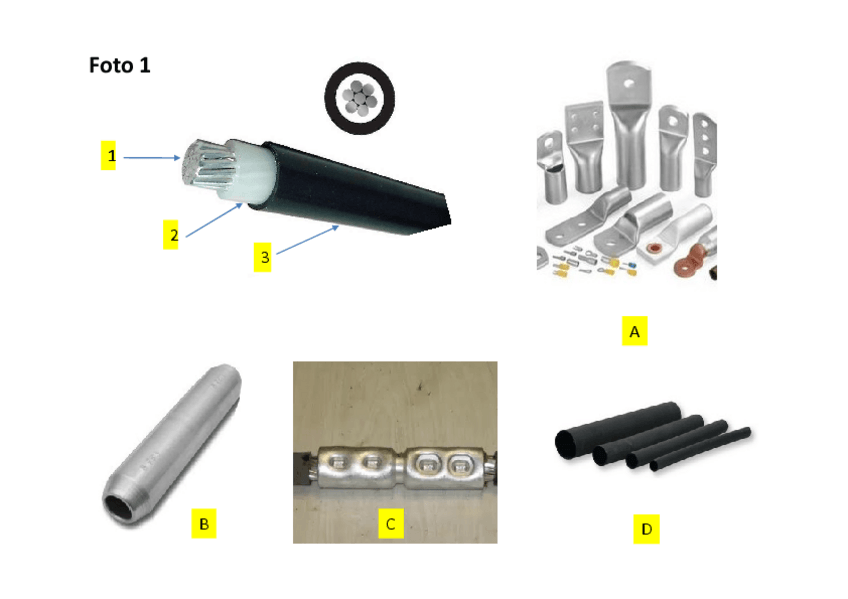 Foto 1

1

2

3

A

B

C

D