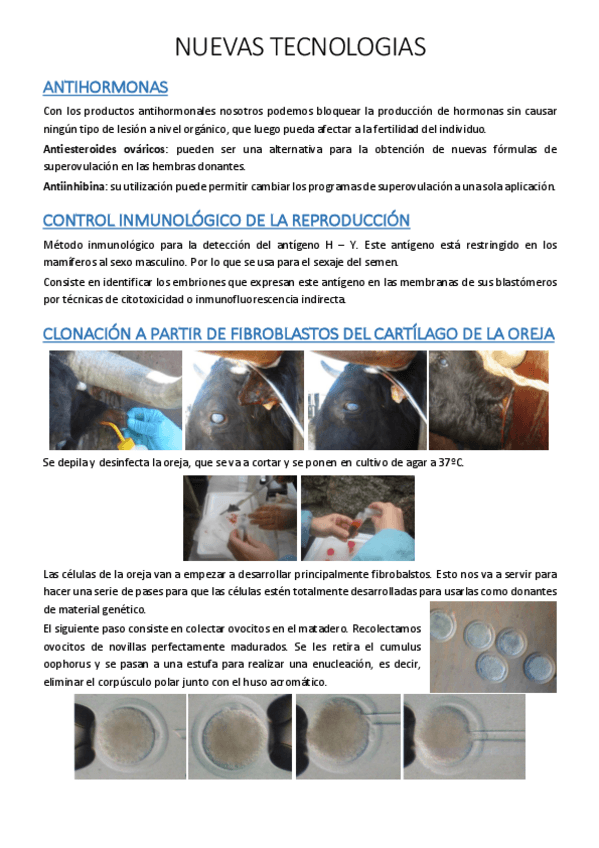 NUEVAS TECNOLOGIAS

ANTIHORMONAS

Con los productos antihormonales nosotros podemos bloquear la producción de hormonas sin causar ningún tipo de lesión a nivel orgánico, que luego pueda afectar a la fertilidad del individuo.

Antiesteroides ováricos: pueden ser una alternativa para la obtención de nuevas fórmulas de superovulación en las hembras donantes.

Antiinhibina: su utilización puede permitir cambiar los programas de superovulación a una sola aplicación.

CONTROL INMUNOLÓGICO DE LA REPRODUCCIÓN

Método inmunológico para la detección del antígeno H – Y. Este antígeno está restringido en los mamíferos al sexo masculino. Por lo que se usa para el sexaje del semen.

Consiste en identificar los embriones que expresan este antígeno en las membranas de sus blastómeros por técnicas de citotoxicidad o inmunofluorescencia indirecta.

CLONACIÓN A PARTIR DE FIBROBLASTOS DEL CARTÍLAGO DE LA OREJA

Se depila y desinfecta la oreja, que se va a cortar y se ponen en cultivo de agar a 37ºC.

Las células de la oreja van a empezar a desarrollar principalmente fibrobalstos. Esto nos va a servir para hacer una serie de pases para que las células estén totalmente desarrolladas para usarlas como donantes de material genético.

El siguiente paso consiste en colectar ovocitos en el matadero. Recolectamos ovocitos de novillas perfectamente madurados. Se les retira el cumulus oophorus y se pasan a una estufa para realizar una enucleación, es decir, eliminar el corpúsculo polar junto con el huso acromático.