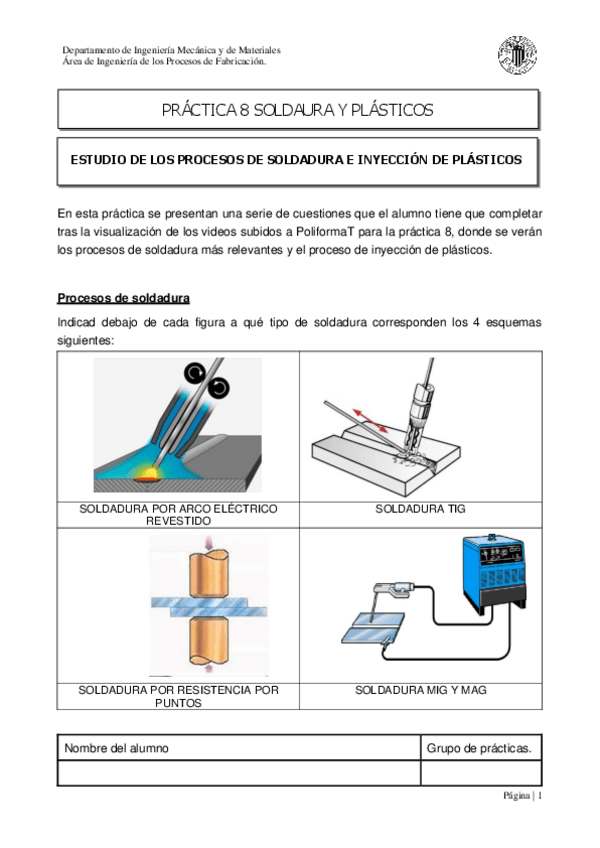 Departamento de Ingeniería Mecánica y de Materiales
Área de Ingeniería de los Procesos de Fabricación.

PRÁCTICA 8 SOLDAURA Y PLÁSTICOS

ESTUDIO DE LOS PROCESOS DE SOLDADURA E INYECCIÓN DE PLÁSTICOS

En esta práctica se presentan una serie de cuestiones que el alumno tiene que completar tras la visualización de los videos subidos a PoliformaT para la práctica 8, donde se verán los procesos de soldadura más relevantes y el proceso de inyección de plásticos.

Procesos de soldadura

Indicad debajo de cada figura a qué tipo de soldadura corresponden los 4 esquemas siguientes:

| | |
|---|---|
| SOLDADURA POR ARCO ELÉCTRICO REVESTIDO | SOLDADURA TIG |
| SOLDADURA POR RESISTENCIA POR PUNTOS | SOLDADURA MIG Y MAG |

| Nombre del alumno | Grupo de prácticas. |
|---|---|
| | |

Página | 1