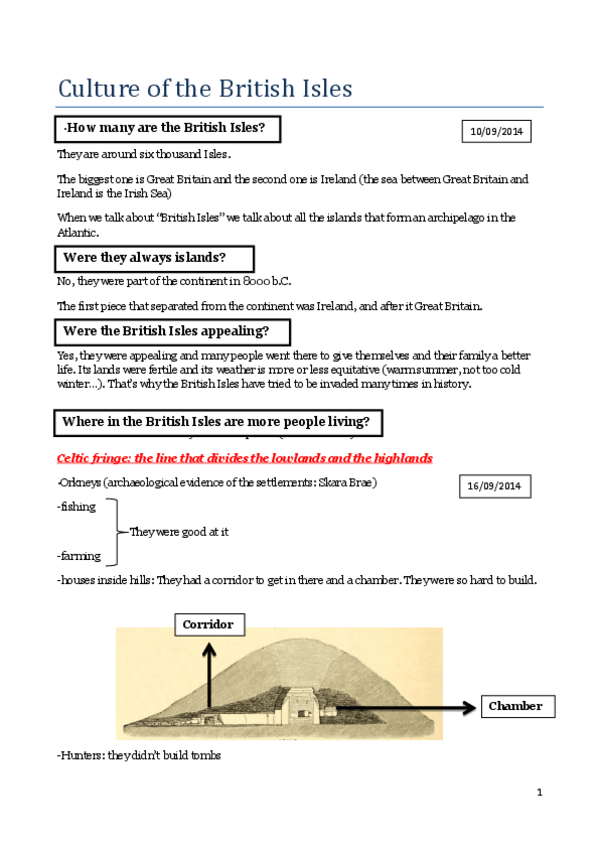 Culture of the British Isles

-How many are the British Isles?

10/09/2014

They are around six thousand Isles.

The biggest one is Great Britain and the second one is Ireland (the sea between Great Britain and Ireland is the Irish Sea)

When we talk about "British Isles" we talk about all the islands that form an archipelago in the Atlantic.

Were they always islands?

No, they were part of the continent in 8000 b.C.

The first piece that separated from the continent was Ireland, and after it Great Britain.

Were the British Isles appealing?

Yes, they were appealing and many people went there to give themselves and their family a better life. Its lands were fertile and its weather is more or less equitative (warm summer, not too cold winter...). That's why the British Isles have tried to be invaded many times in history.

Where in the British Isles are more people living?

Celtic fringe: the line that divides the lowlands and the highlands

-Orkneys (archaeological evidence of the settlements: Skara Brae)

16/09/2014

-fishing

They were good at it

-farming

-houses inside hills: They had a corridor to get in there and a chamber. They were so hard to build.

Corridor

Chamber

-Hunters: they didn't build tombs

1