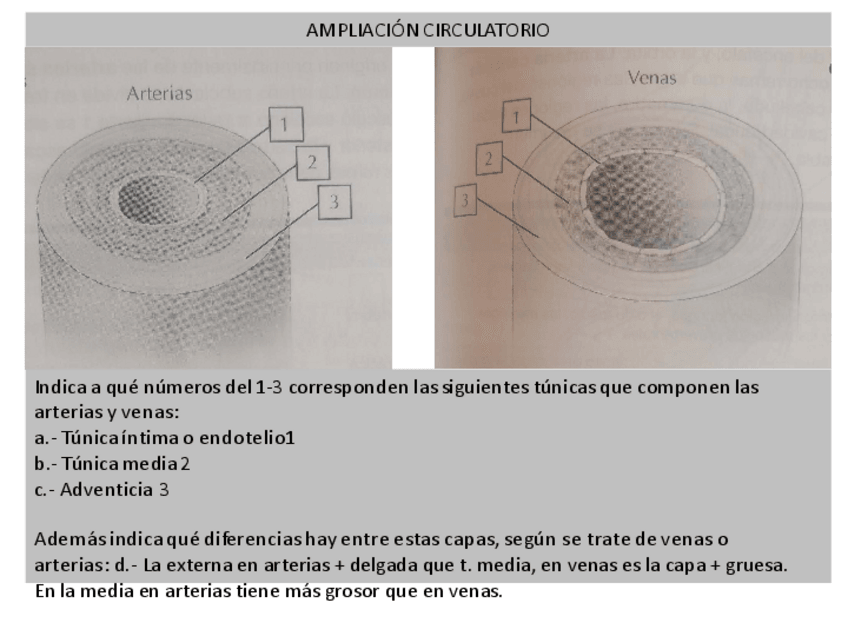 AMPLIACIÓN CIRCULATORIO

Arterias

1

2

3

Venas

1

2

3

Indica a qué números del 1-3 corresponden las siguientes túnicas que componen las arterias y venas:
a.- Túnica íntima o endotelio1
b.- Túnica media 2
c.- Adventicia 3

Además indica qué diferencias hay entre estas capas, según se trate de venas o arterias: d.- La externa en arterias + delgada que t. media, en venas es la capa + gruesa. En la media en arterias tiene más grosor que en venas.