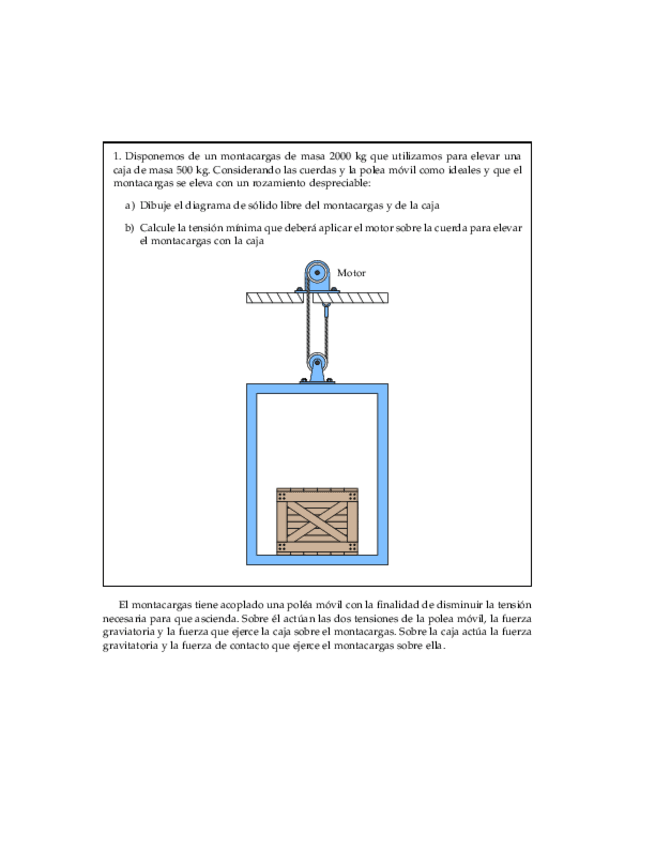 1. Disponemos de un montacargas de masa 2000 kg que utilizamos para elevar una caja de masa 500 kg. Considerando las cuerdas y la polea móvil como ideales y que el montacargas se eleva con un rozamiento despreciable:

a) Dibuje el diagrama de sólido libre del montacargas y de la caja

b) Calcule la tensión mínima que deberá aplicar el motor sobre la cuerda para elevar el montacargas con la caja

Motor

El montacargas tiene acoplado una poléa móvil con la finalidad de disminuir la tensión necesaria para que ascienda. Sobre él actúan las dos tensiones de la polea móvil, la fuerza graviatoria y la fuerza que ejerce la caja sobre el montacargas. Sobre la caja actúa la fuerza gravitatoria y la fuerza de contacto que ejerce el montacargas sobre ella.