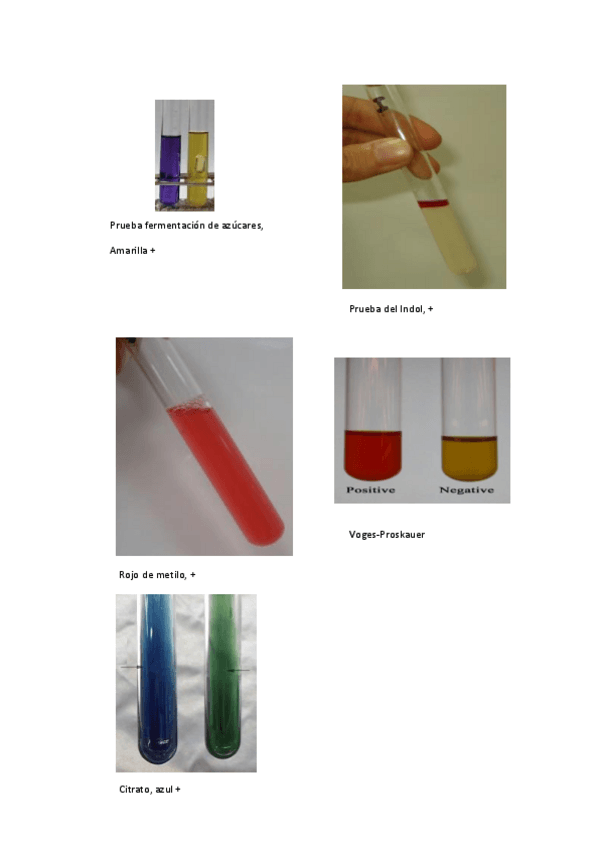 Prueba fermentación de azúcares,

Amarilla +

Prueba del Indol, +

Positive

Negative

Voges-Proskauer

Rojo de metilo, +

Citrato, azul +