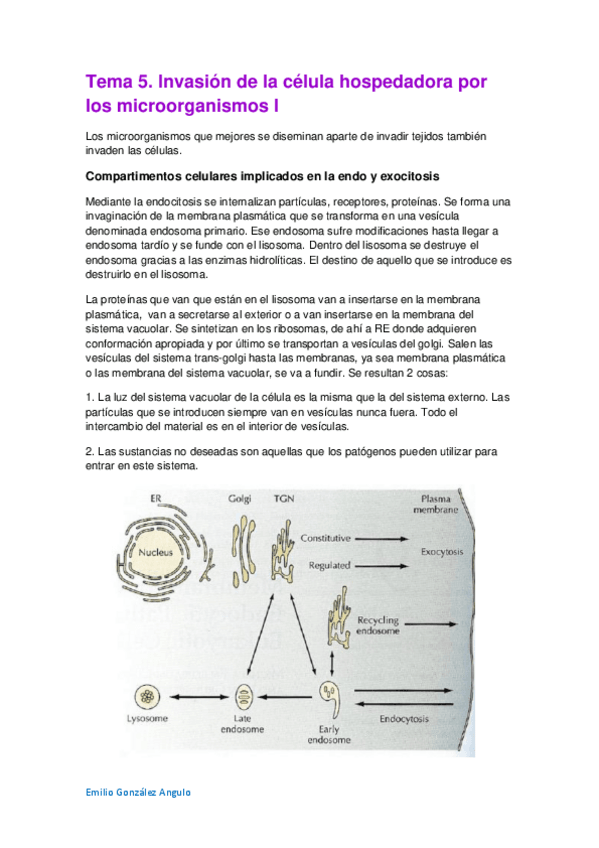 Tema 5. Invasión de la célula hospedadora por los microorganismos I

Los microorganismos que mejores se diseminan aparte de invadir tejidos también invaden las células.

Compartimentos celulares implicados en la endo y exocitosis

Mediante la endocitosis se internalizan partículas, receptores, proteínas. Se forma una invaginación de la membrana plasmática que se transforma en una vesícula denominada endosoma primario. Ese endosoma sufre modificaciones hasta llegar a endosoma tardío y se funde con el lisosoma. Dentro del lisosoma se destruye el endosoma gracias a las enzimas hidrolíticas. El destino de aquello que se introduce es destruirlo en el lisosoma.

La proteínas que van que están en el lisosoma van a insertarse en la membrana plasmática, van a secretarse al exterior o a van insertarse en la membrana del sistema vacuolar. Se sintetizan en los ribosomas, de ahí a RE donde adquieren conformación apropiada y por último se transportan a vesículas del golgi. Salen las vesículas del sistema trans-golgi hasta las membranas, ya sea membrana plasmática o las membrana del sistema vacuolar, se va a fundir. Se resultan 2 cosas:

1. La luz del sistema vacuolar de la célula es la misma que la del sistema externo. Las partículas que se introducen siempre van en vesículas nunca fuera. Todo el intercambio del material es en el interior de vesículas.

2. Las sustancias no deseadas son aquellas que los patógenos pueden utilizar para entrar en este sistema.

ER
Golgi
TGN
Plasma membrane
Nucleus
Constitutive
Regulated
Exocytosis
Recycling endosome
Lysosome
Late endosome
Early endosome
Endocytosis

Emilio González Angulo