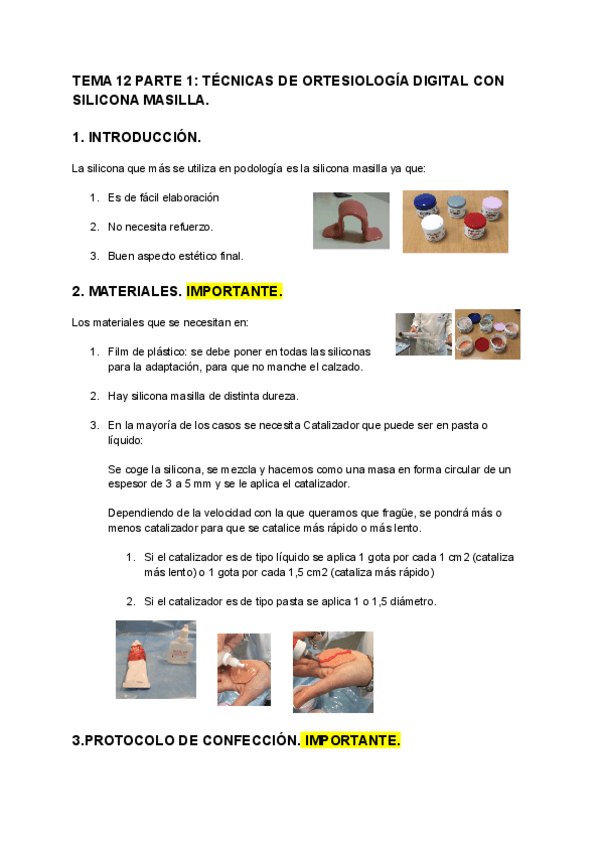 TEMA 12 PARTE 1: TÉCNICAS DE ORTESIOLOGÍA DIGITAL CON SILICONA MASILLA.

1. INTRODUCCIÓN.

La silicona que más se utiliza en podología es la silicona masilla ya que:

1. Es de fácil elaboración
2. No necesita refuerzo.
3. Buen aspecto estético final.

2. MATERIALES. IMPORTANTE.

Los materiales que se necesitan en:

1. Film de plástico: se debe poner en todas las siliconas para la adaptación, para que no manche el calzado.
2. Hay silicona masilla de distinta dureza.
3. En la mayoría de los casos se necesita Catalizador que puede ser en pasta o líquido:

Se coge la silicona, se mezcla y hacemos como una masa en forma circular de un espesor de 3 a 5 mm y se le aplica el catalizador.

Dependiendo de la velocidad con la que queramos que fragüe, se pondrá más o menos catalizador para que se catalice más rápido o más lento.

1. Si el catalizador es de tipo líquido se aplica 1 gota por cada 1 cm2 (cataliza más lento) o 1 gota por cada 1,5 cm2 (cataliza más rápido)
2. Si el catalizador es de tipo pasta se aplica 1 o 1,5 diámetro.

3.PROTOCOLO DE CONFECCIÓN. IMPORTANTE.