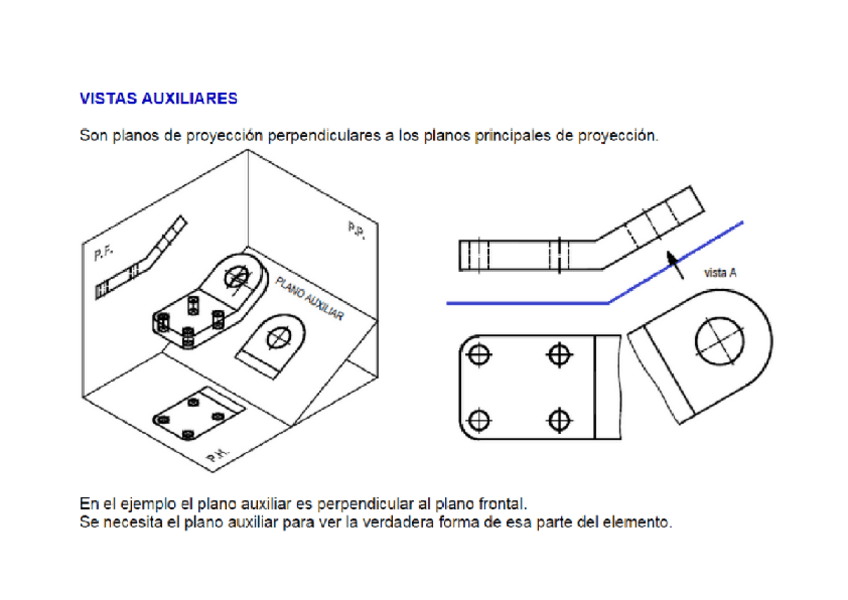 VISTAS AUXILIARES

Son planos de proyección perpendiculares a los planos principales de proyección.

P.F.

P.P.

PLANO AUXILIAR

P.H.

vista A

En el ejemplo el plano auxiliar es perpendicular al plano frontal.
Se necesita el plano auxiliar para ver la verdadera forma de esa parte del elemento.