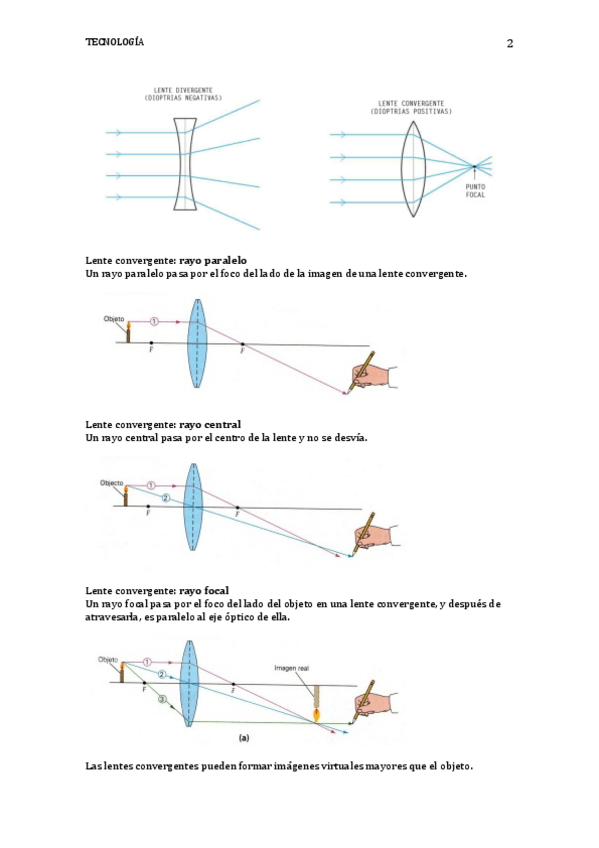 TECNOLOGÍA

2

LENTE DIVERGENTE
(DIOPTRIAS NEGATIVAS)

LENTE CONVERGENTE
(DIOPTRIAS POSITIVAS)

PUNTO FOCAL

Lente convergente: rayo paralelo
Un rayo paralelo pasa por el foco del lado de la imagen de una lente convergente.

Objeto
1
F
F

Lente convergente: rayo central
Un rayo central pasa por el centro de la lente y no se desvía.

Objeto
1
2
F
F

Lente convergente: rayo focal
Un rayo focal pasa por el foco del lado del objeto en una lente convergente, y después de atravesarla, es paralelo al eje óptico de ella.

Objeto
1
2
3
F
F
Imagen real
(a)

Las lentes convergentes pueden formar imágenes virtuales mayores que el objeto.