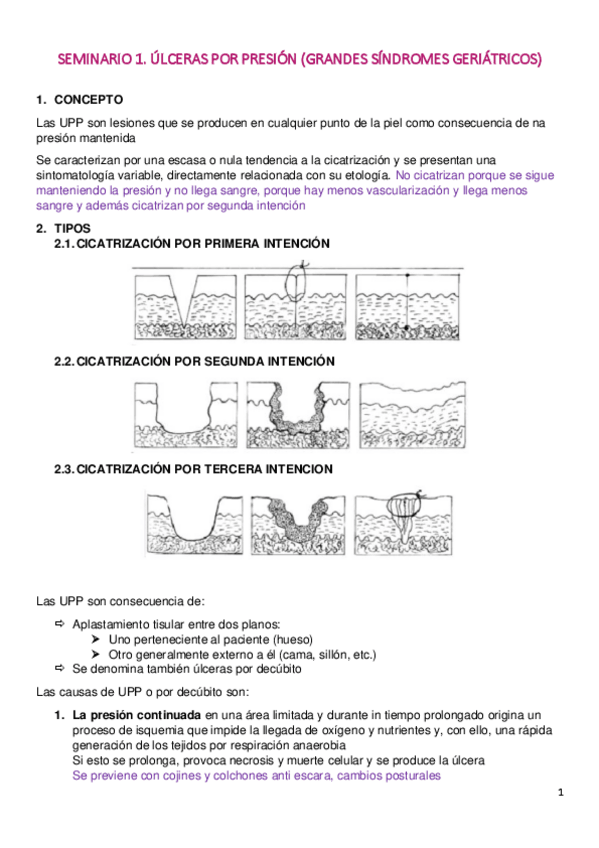 SEMINARIO 1. ÚLCERAS POR PRESIÓN (GRANDES SÍNDROMES GERIÁTRICOS)

1. CONCEPTO

Las UPP son lesiones que se producen en cualquier punto de la piel como consecuencia de na presión mantenida

Se caracterizan por una escasa o nula tendencia a la cicatrización y se presentan una sintomatología variable, directamente relacionada con su etología. No cicatrizan porque se sigue manteniendo la presión y no llega sangre, porque hay menos vascularización y llega menos sangre y además cicatrizan por segunda intención

2. TIPOS

2.1. CICATRIZACIÓN POR PRIMERA INTENCIÓN

2.2. CICATRIZACIÓN POR SEGUNDA INTENCIÓN

2.3. CICATRIZACIÓN POR TERCERA INTENCION

Las UPP son consecuencia de:

⇨ Aplastamiento tisular entre dos planos:
➤ Uno perteneciente al paciente (hueso)
➤ Otro generalmente externo a él (cama, sillón, etc.)
⇨ Se denomina también úlceras por decúbito

Las causas de UPP o por decúbito son:

1. La presión continuada en una área limitada y durante in tiempo prolongado origina un proceso de isquemia que impide la llegada de oxígeno y nutrientes y, con ello, una rápida generación de los tejidos por respiración anaerobia
Si esto se prolonga, provoca necrosis y muerte celular y se produce la úlcera
Se previene con cojines y colchones anti escara, cambios posturales

1