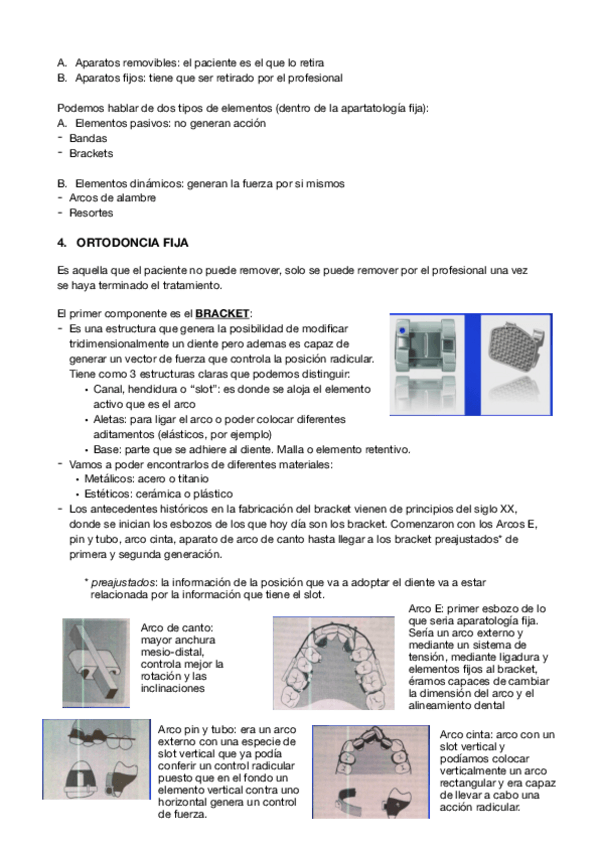 A. Aparatos removibles: el paciente es el que lo retira
B. Aparatos fijos: tiene que ser retirado por el profesional

Podemos hablar de dos tipos de elementos (dentro de la apartatología fija):
A. Elementos pasivos: no generan acción
- Bandas
- Brackets

B. Elementos dinámicos: generan la fuerza por si mismos
- Arcos de alambre
- Resortes

4. ORTODONCIA FIJA

Es aquella que el paciente no puede remover, solo se puede remover por el profesional una vez se haya terminado el tratamiento.

El primer componente es el BRACKET:
- Es una estructura que genera la posibilidad de modificar tridimensionalmente un diente pero ademas es capaz de generar un vector de fuerza que controla la posición radicular. Tiene como 3 estructuras claras que podemos distinguir:
• Canal, hendidura o "slot": es donde se aloja el elemento activo que es el arco
• Aletas: para ligar el arco o poder colocar diferentes aditamentos (elásticos, por ejemplo)
• Base: parte que se adhiere al diente. Malla o elemento retentivo.
- Vamos a poder encontrarlos de diferentes materiales:
• Metálicos: acero o titanio
• Estéticos: cerámica o plástico
- Los antecedentes históricos en la fabricación del bracket vienen de principios del siglo XX, donde se inician los esbozos de los que hoy día son los bracket. Comenzaron con los Arcos E, pin y tubo, arco cinta, aparato de arco de canto hasta llegar a los bracket preajustados* de primera y segunda generación.

* preajustados: la información de la posición que va a adoptar el diente va a estar relacionada por la información que tiene el slot.

Arco de canto: mayor anchura mesio-distal, controla mejor la rotación y las inclinaciones

Arco E: primer esbozo de lo que seria aparatología fija. Sería un arco externo y mediante un sistema de tensión, mediante ligadura y elementos fijos al bracket, éramos capaces de cambiar la dimensión del arco y el alineamiento dental

Arco pin y tubo: era un arco externo con una especie de slot vertical que ya podía conferir un control radicular puesto que en el fondo un elemento vertical contra uno horizontal genera un control de fuerza.

Arco cinta: arco con un slot vertical y podíamos colocar verticalmente un arco rectangular y era capaz de llevar a cabo una acción radicular.