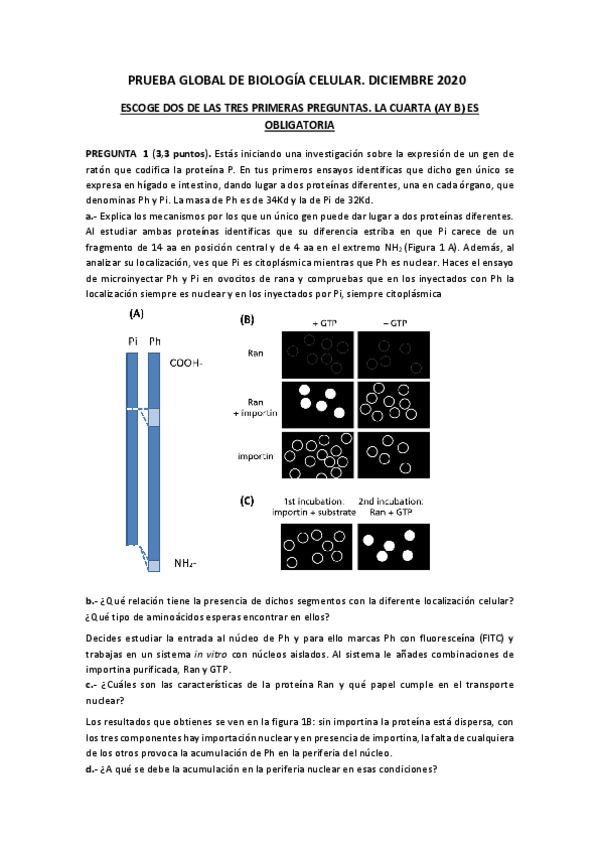 PRUEBA GLOBAL DE BIOLOGÍA CELULAR. DICIEMBRE 2020

ESCOGE DOS DE LAS TRES PRIMERAS PREGUNTAS. LA CUARTA (AY B) ES OBLIGATORIA

PREGUNTA 1 (3,3 puntos). Estás iniciando una investigación sobre la expresión de un gen de ratón que codifica la proteína P. En tus primeros ensayos identificas que dicho gen único se expresa en hígado e intestino, dando lugar a dos proteínas diferentes, una en cada órgano, que denominas Ph y Pi. La masa de Ph es de 34Kd y la de Pi de 32Kd.
a.- Explica los mecanismos por los que un único gen puede dar lugar a dos proteínas diferentes. Al estudiar ambas proteínas identificas que su diferencia estriba en que Pi carece de un fragmento de 14 aa en posición central y de 4 aa en el extremo $NH_2$ (Figura 1 A). Además, al analizar su localización, ves que Pi es citoplásmica mientras que Ph es nuclear. Haces el ensayo de microinyectar Ph y Pi en ovocitos de rana y compruebas que en los inyectados con Ph la localización siempre es nuclear y en los inyectados por Pi, siempre citoplásmica

(A)
Pi Ph
COOH-
$NH_2$-

(B)
+ GTP
− GTP
Ran
Ran + importin
importin

(C)
1st incubation: importin + substrate
2nd incubation: Ran + GTP

b.- ¿Qué relación tiene la presencia de dichos segmentos con la diferente localización celular? ¿Qué tipo de aminoácidos esperas encontrar en ellos?

Decides estudiar la entrada al núcleo de Ph y para ello marcas Ph con fluoresceína (FITC) y trabajas en un sistema in vitro con núcleos aislados. Al sistema le añades combinaciones de importina purificada, Ran y GTP.
c.- ¿Cuáles son las características de la proteína Ran y qué papel cumple en el transporte nuclear?

Los resultados que obtienes se ven en la figura 1B: sin importina la proteína está dispersa, con los tres componentes hay importación nuclear y en presencia de importina, la falta de cualquiera de los otros provoca la acumulación de Ph en la periferia del núcleo.
d.- ¿A qué se debe la acumulación en la periferia nuclear en esas condiciones?