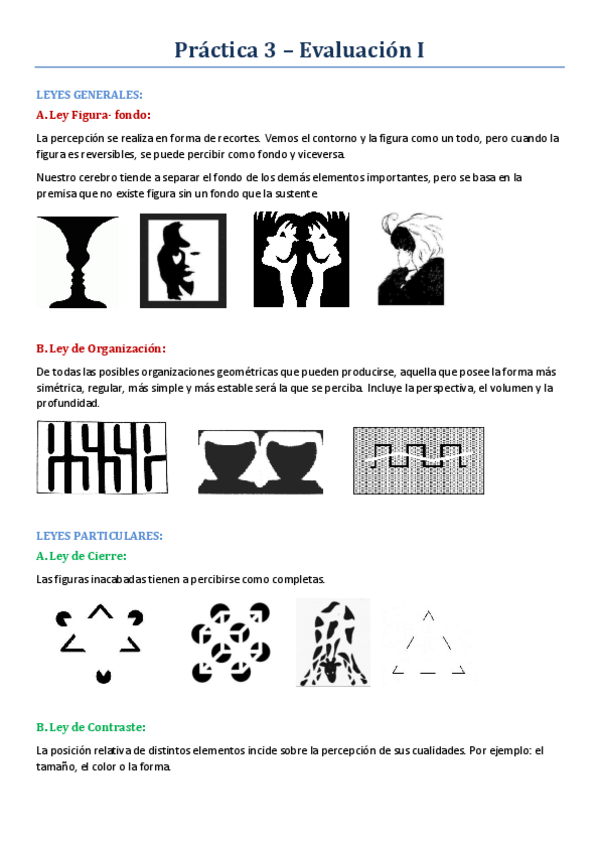 Práctica 3 – Evaluación I

LEYES GENERALES:

A. Ley Figura- fondo:

La percepción se realiza en forma de recortes. Vemos el contorno y la figura como un todo, pero cuando la figura es reversibles, se puede percibir como fondo y viceversa.

Nuestro cerebro tiende a separar el fondo de los demás elementos importantes, pero se basa en la premisa que no existe figura sin un fondo que la sustente.

B. Ley de Organización:

De todas las posibles organizaciones geométricas que pueden producirse, aquella que posee la forma más simétrica, regular, más simple y más estable será la que se perciba. Incluye la perspectiva, el volumen y la profundidad.

LEYES PARTICULARES:

A. Ley de Cierre:

Las figuras inacabadas tienen a percibirse como completas.

B. Ley de Contraste:

La posición relativa de distintos elementos incide sobre la percepción de sus cualidades. Por ejemplo: el tamaño, el color o la forma.