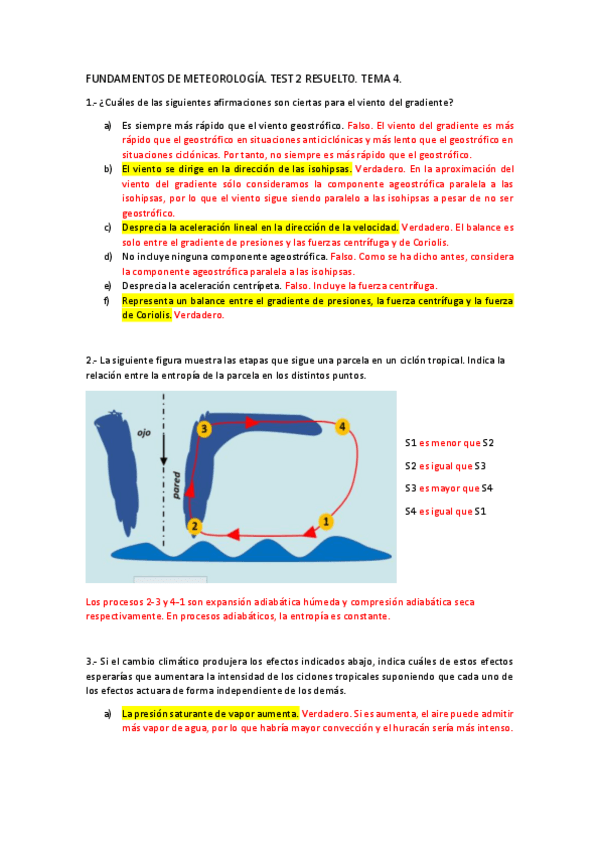 FUNDAMENTOS DE METEOROLOGÍA. TEST 2 RESUELTO. TEMA 4.

1.- ¿Cuáles de las siguientes afirmaciones son ciertas para el viento del gradiente?

a) Es siempre más rápido que el viento geostrófico. Falso. El viento del gradiente es más rápido que el geostrófico en situaciones anticiclónicas y más lento que el geostrófico en situaciones ciclónicas. Por tanto, no siempre es más rápido que el geostrófico.

b) El viento se dirige en la dirección de las isohipsas. Verdadero. En la aproximación del viento del gradiente sólo consideramos la componente ageostrófica paralela a las isohipsas, por lo que el viento sigue siendo paralelo a las isohipsas a pesar de no ser geostrófico.

c) Desprecia la aceleración lineal en la dirección de la velocidad. Verdadero. El balance es solo entre el gradiente de presiones y las fuerzas centrífuga y de Coriolis.

d) No incluye ninguna componente ageostrófica. Falso. Como se ha dicho antes, considera la componente ageostrófica paralela a las isohipsas.

e) Desprecia la aceleración centrípeta. Falso. Incluye la fuerza centrífuga.

f) Representa un balance entre el gradiente de presiones, la fuerza centrífuga y la fuerza de Coriolis. Verdadero.

2.- La siguiente figura muestra las etapas que sigue una parcela en un ciclón tropical. Indica la relación entre la entropía de la parcela en los distintos puntos.

ojo
pared
3
4
2
1

S1 es menor que S2
S2 es igual que S3
S3 es mayor que S4
S4 es igual que S1

Los procesos 2-3 y 4-1 son expansión adiabática húmeda y compresión adiabática seca respectivamente. En procesos adiabáticos, la entropía es constante.

3.- Si el cambio climático produjera los efectos indicados abajo, indica cuáles de estos efectos esperarías que aumentara la intensidad de los ciclones tropicales suponiendo que cada uno de los efectos actuara de forma independiente de los demás.

a) La presión saturante de vapor aumenta. Verdadero. Si es aumenta, el aire puede admitir más vapor de agua, por lo que habría mayor convección y el huracán sería más intenso.