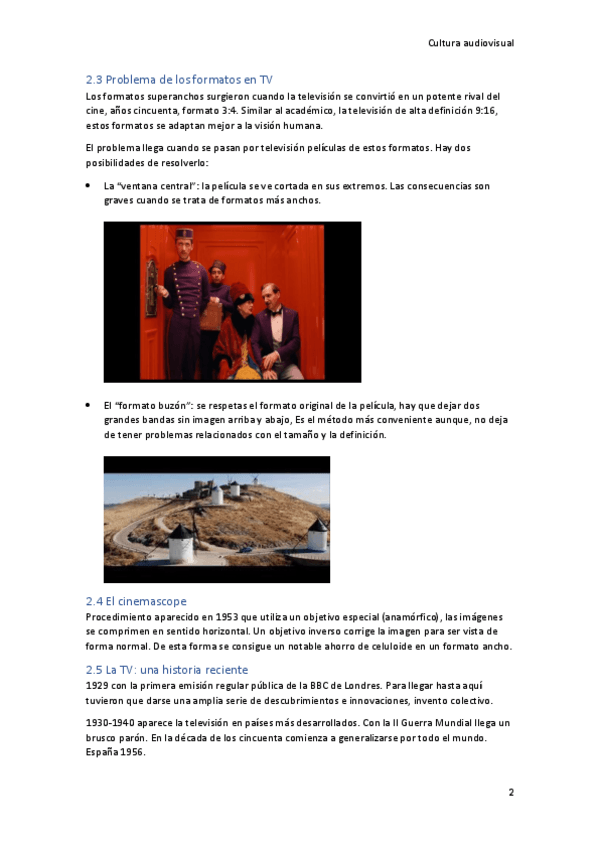 Cultura audiovisual

2.3 Problema de los formatos en TV

Los formatos superanchos surgieron cuando la televisión se convirtió en un potente rival del cine, años cincuenta, formato 3:4. Similar al académico, la televisión de alta definición 9:16, estos formatos se adaptan mejor a la visión humana.

El problema llega cuando se pasan por televisión películas de estos formatos. Hay dos posibilidades de resolverlo:

• La "ventana central": la película se ve cortada en sus extremos. Las consecuencias son graves cuando se trata de formatos más anchos.

• El "formato buzón": se respetas el formato original de la película, hay que dejar dos grandes bandas sin imagen arriba y abajo, Es el método más conveniente aunque, no deja de tener problemas relacionados con el tamaño y la definición.

2.4 El cinemascope

Procedimiento aparecido en 1953 que utiliza un objetivo especial (anamórfico), las imágenes se comprimen en sentido horizontal. Un objetivo inverso corrige la imagen para ser vista de forma normal. De esta forma se consigue un notable ahorro de celuloide en un formato ancho.

2.5 La TV: una historia reciente

1929 con la primera emisión regular pública de la BBC de Londres. Para llegar hasta aquí tuvieron que darse una amplia serie de descubrimientos e innovaciones, invento colectivo.

1930-1940 aparece la televisión en países más desarrollados. Con la II Guerra Mundial llega un brusco parón. En la década de los cincuenta comienza a generalizarse por todo el mundo. España 1956.

2