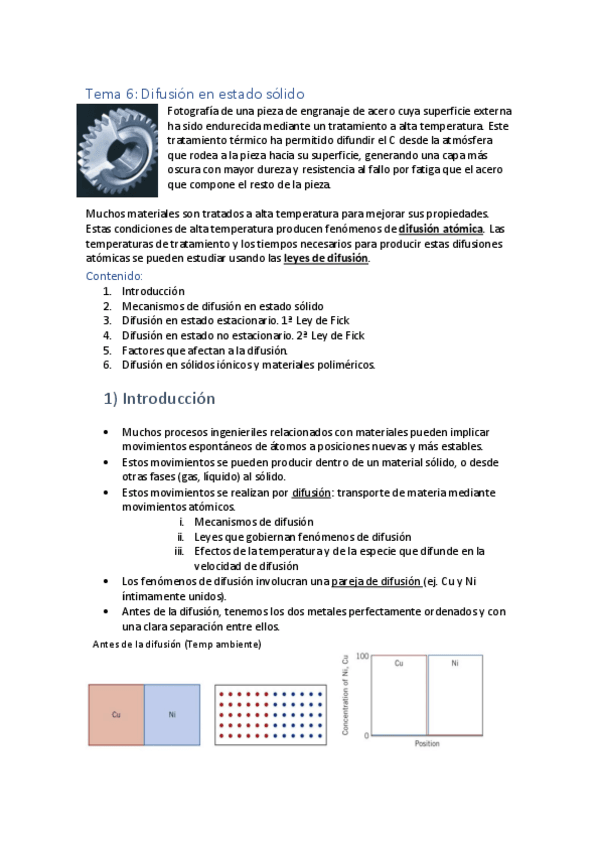 Tema 6: Difusión en estado sólido

Fotografía de una pieza de engranaje de acero cuya superficie externa ha sido endurecida mediante un tratamiento a alta temperatura. Este tratamiento térmico ha permitido difundir el C desde la atmósfera que rodea a la pieza hacia su superficie, generando una capa más oscura con mayor dureza y resistencia al fallo por fatiga que el acero que compone el resto de la pieza.

Muchos materiales son tratados a alta temperatura para mejorar sus propiedades. Estas condiciones de alta temperatura producen fenómenos de difusión atómica. Las temperaturas de tratamiento y los tiempos necesarios para producir estas difusiones atómicas se pueden estudiar usando las leyes de difusión.

Contenido:
1. Introducción
2. Mecanismos de difusión en estado sólido
3. Difusión en estado estacionario. 1ª Ley de Fick
4. Difusión en estado no estacionario. 2ª Ley de Fick
5. Factores que afectan a la difusión.
6. Difusión en sólidos iónicos y materiales poliméricos.

1) Introducción

• Muchos procesos ingenieriles relacionados con materiales pueden implicar movimientos espontáneos de átomos a posiciones nuevas y más estables.
• Estos movimientos se pueden producir dentro de un material sólido, o desde otras fases (gas, líquido) al sólido.
• Estos movimientos se realizan por difusión: transporte de materia mediante movimientos atómicos.
i. Mecanismos de difusión
ii. Leyes que gobiernan fenómenos de difusión
iii. Efectos de la temperatura y de la especie que difunde en la velocidad de difusión
• Los fenómenos de difusión involucran una pareja de difusión (ej. Cu y Ni íntimamente unidos).
• Antes de la difusión, tenemos los dos metales perfectamente ordenados y con una clara separación entre ellos.

Antes de la difusión (Temp ambiente)

Cu Ni

Concentration of Ni, Cu
100
0
Cu Ni
Position