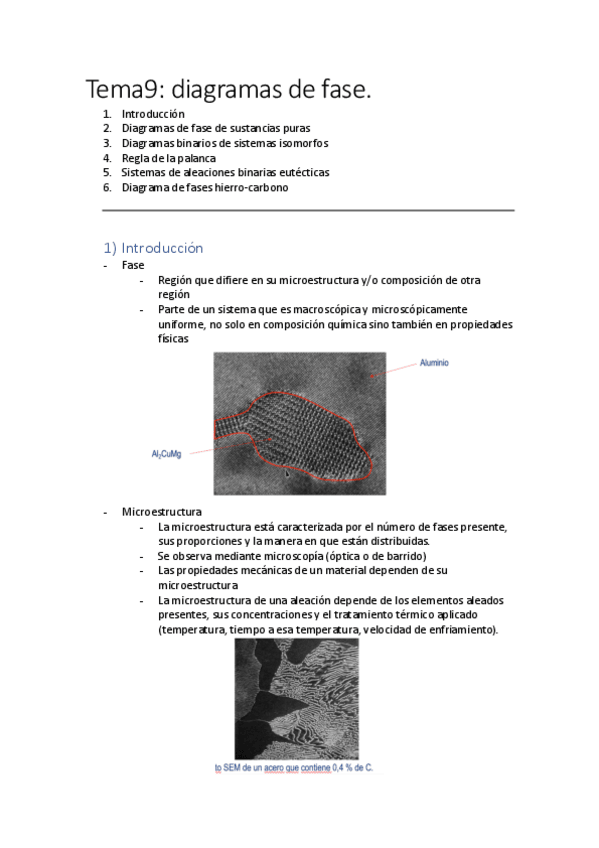 Tema9: diagramas de fase.

1. Introducción
2. Diagramas de fase de sustancias puras
3. Diagramas binarios de sistemas isomorfos
4. Regla de la palanca
5. Sistemas de aleaciones binarias eutécticas
6. Diagrama de fases hierro-carbono

1) Introducción

- Fase
  - Región que difiere en su microestructura y/o composición de otra región
  - Parte de un sistema que es macroscópica y microscópicamente uniforme, no solo en composición química sino también en propiedades físicas

Aluminio

$Al_2CuMg$

- Microestructura
  - La microestructura está caracterizada por el número de fases presente, sus proporciones y la manera en que están distribuidas.
  - Se observa mediante microscopía (óptica o de barrido)
  - Las propiedades mecánicas de un material dependen de su microestructura
  - La microestructura de una aleación depende de los elementos aleados presentes, sus concentraciones y el tratamiento térmico aplicado (temperatura, tiempo a esa temperatura, velocidad de enfriamiento).

to SEM de un acero que contiene 0,4 % de C.