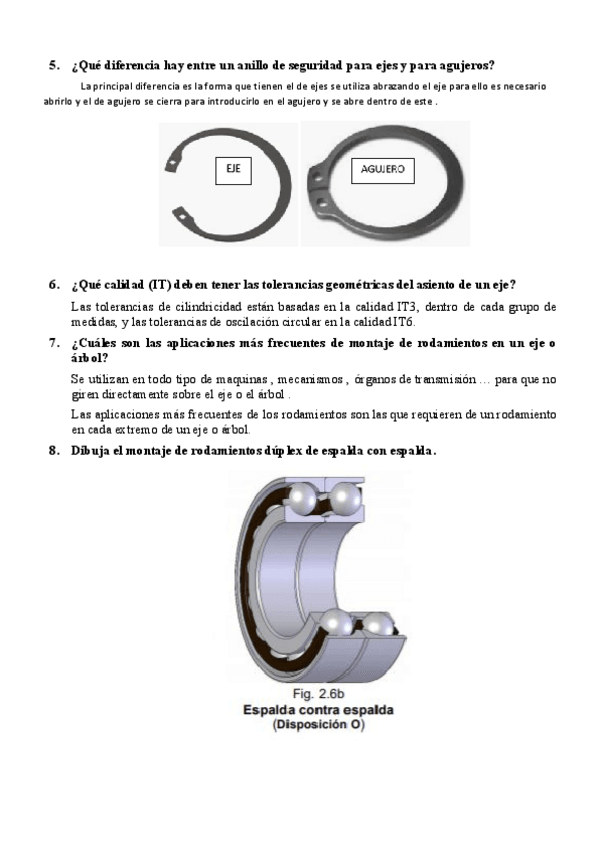 5. ¿Qué diferencia hay entre un anillo de seguridad para ejes y para agujeros?

La principal diferencia es la forma que tienen el de ejes se utiliza abrazando el eje para ello es necesario abrirlo y el de agujero se cierra para introducirlo en el agujero y se abre dentro de este .

EJE

AGUJERO

6. ¿Qué calidad (IT) deben tener las tolerancias geométricas del asiento de un eje?

Las tolerancias de cilindricidad están basadas en la calidad IT3, dentro de cada grupo de medidas, y las tolerancias de oscilación circular en la calidad IT6.

7. ¿Cuáles son las aplicaciones más frecuentes de montaje de rodamientos en un eje o árbol?

Se utilizan en todo tipo de maquinas , mecanismos , órganos de transmisión … para que no giren directamente sobre el eje o el árbol .

Las aplicaciones más frecuentes de los rodamientos son las que requieren de un rodamiento en cada extremo de un eje o árbol.

8. Dibuja el montaje de rodamientos dúplex de espalda con espalda.

Fig. 2.6b
Espalda contra espalda
(Disposición O)