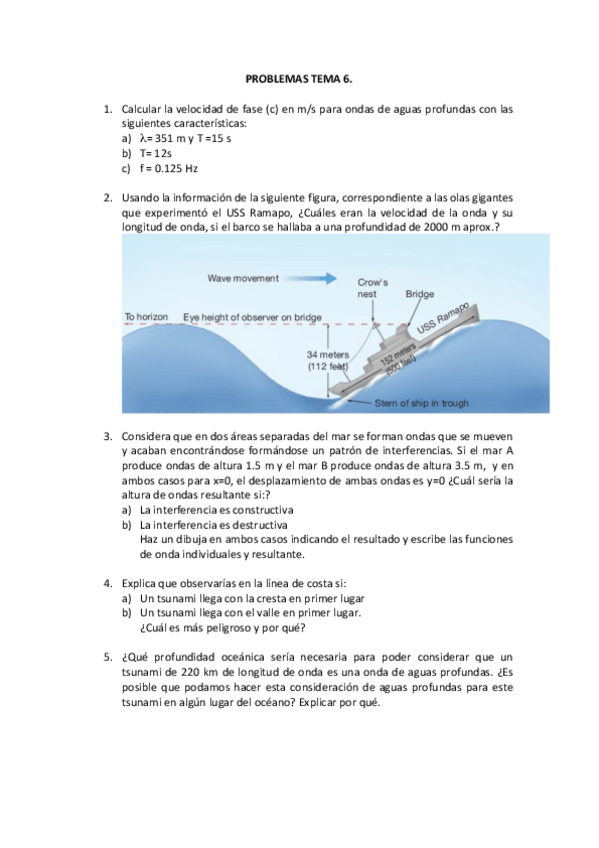 PROBLEMAS TEMA 6.

1. Calcular la velocidad de fase (c) en m/s para ondas de aguas profundas con las siguientes características:
a) $\lambda$= 351 m y T =15 s
b) T= 12s
c) f = 0.125 Hz

2. Usando la información de la siguiente figura, correspondiente a las olas gigantes que experimentó el USS Ramapo, ¿Cuáles eran la velocidad de la onda y su longitud de onda, si el barco se hallaba a una profundidad de 2000 m aprox.?

Wave movement
Crow's nest
Bridge
To horizon
Eye height of observer on bridge
USS Ramapo
34 meters (112 feet)
152 meters (500 feet)
Stern of ship in trough

3. Considera que en dos áreas separadas del mar se forman ondas que se mueven y acaban encontrándose formándose un patrón de interferencias. Si el mar A produce ondas de altura 1.5 m y el mar B produce ondas de altura 3.5 m, y en ambos casos para x=0, el desplazamiento de ambas ondas es y=0 ¿Cuál sería la altura de ondas resultante si:?
a) La interferencia es constructiva
b) La interferencia es destructiva
Haz un dibuja en ambos casos indicando el resultado y escribe las funciones de onda individuales y resultante.

4. Explica que observarías en la línea de costa si:
a) Un tsunami llega con la cresta en primer lugar
b) Un tsunami llega con el valle en primer lugar.
¿Cuál es más peligroso y por qué?

5. ¿Qué profundidad oceánica sería necesaria para poder considerar que un tsunami de 220 km de longitud de onda es una onda de aguas profundas. ¿Es posible que podamos hacer esta consideración de aguas profundas para este tsunami en algún lugar del océano? Explicar por qué.