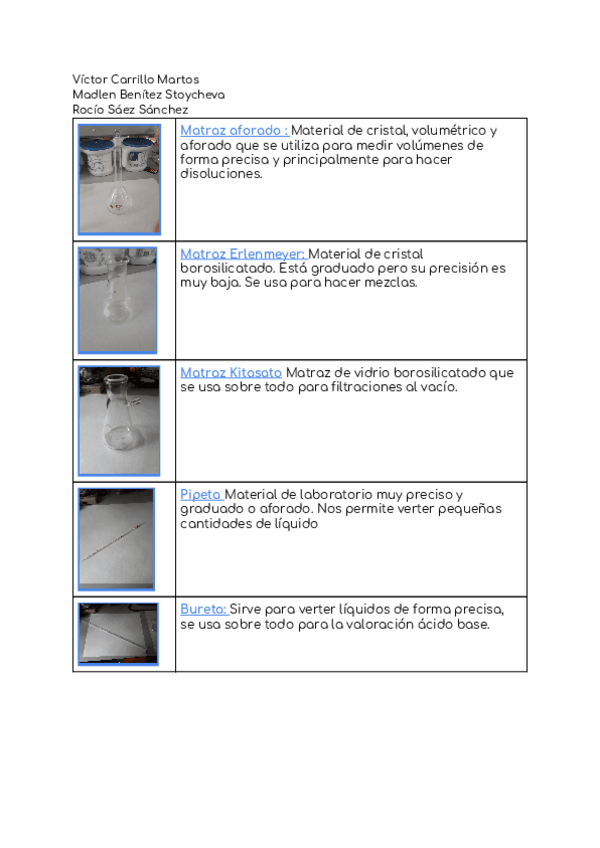 Víctor Carrillo Martos
Madlen Benítez Stoycheva
Rocío Sáez Sánchez

| | |
|---|---|
| | Matraz aforado : Material de cristal, volumétrico y aforado que se utiliza para medir volúmenes de forma precisa y principalmente para hacer disoluciones. |
| | Matraz Erlenmeyer: Material de cristal borosilicatado. Está graduado pero su precisión es muy baja. Se usa para hacer mezclas. |
| | Matraz Kitasato Matraz de vidrio borosilicatado que se usa sobre todo para filtraciones al vacío. |
| | Pipeta Material de laboratorio muy preciso y graduado o aforado. Nos permite verter pequeñas cantidades de líquido |
| | Bureta: Sirve para verter líquidos de forma precisa, se usa sobre todo para la valoración ácido base. |