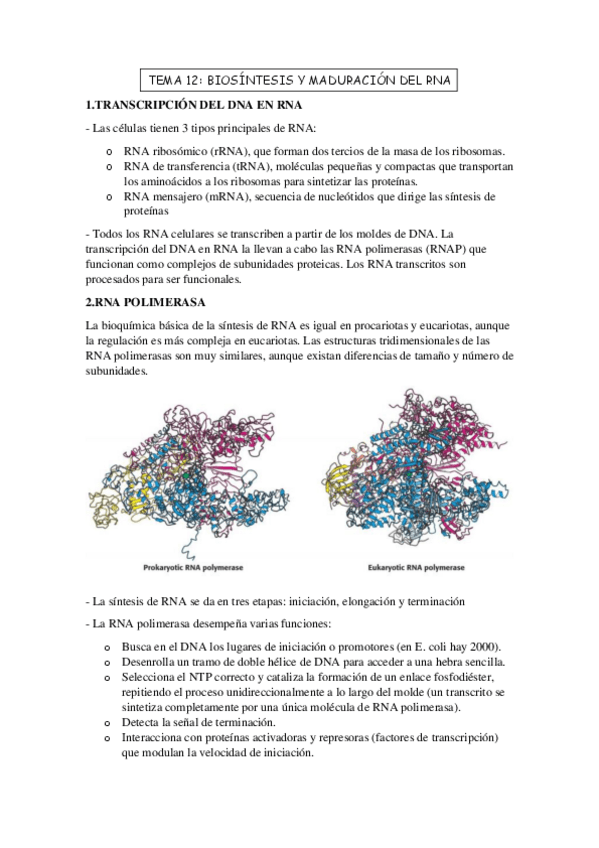 TEMA 12: BIOSÍNTESIS Y MADURACIÓN DEL RNA

1.TRANSCRIPCIÓN DEL DNA EN RNA

- Las células tienen 3 tipos principales de RNA:

o RNA ribosómico (rRNA), que forman dos tercios de la masa de los ribosomas.
o RNA de transferencia (tRNA), moléculas pequeñas y compactas que transportan los aminoácidos a los ribosomas para sintetizar las proteínas.
o RNA mensajero (mRNA), secuencia de nucleótidos que dirige las síntesis de proteínas

- Todos los RNA celulares se transcriben a partir de los moldes de DNA. La transcripción del DNA en RNA la llevan a cabo las RNA polimerasas (RNAP) que funcionan como complejos de subunidades proteicas. Los RNA transcritos son procesados para ser funcionales.

2.RNA POLIMERASA

La bioquímica básica de la síntesis de RNA es igual en procariotas y eucariotas, aunque la regulación es más compleja en eucariotas. Las estructuras tridimensionales de las RNA polimerasas son muy similares, aunque existan diferencias de tamaño y número de subunidades.

Prokaryotic RNA polymerase

Eukaryotic RNA polymerase

- La síntesis de RNA se da en tres etapas: iniciación, elongación y terminación

- La RNA polimerasa desempeña varias funciones:

o Busca en el DNA los lugares de iniciación o promotores (en E. coli hay 2000).
o Desenrolla un tramo de doble hélice de DNA para acceder a una hebra sencilla.
o Selecciona el NTP correcto y cataliza la formación de un enlace fosfodiéster, repitiendo el proceso unidireccionalmente a lo largo del molde (un transcrito se sintetiza completamente por una única molécula de RNA polimerasa).
o Detecta la señal de terminación.
o Interacciona con proteínas activadoras y represoras (factores de transcripción) que modulan la velocidad de iniciación.