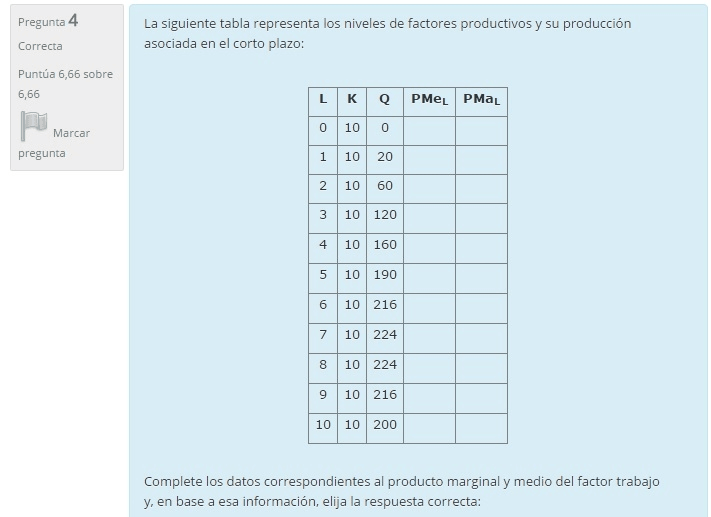 Pregunta 4
Correcta
Puntúa 6,66 sobre 6,66
Marcar pregunta

La siguiente tabla representa los niveles de factores productivos y su producción asociada en el corto plazo:

| L | K | Q | $PMe_L$ | $PMa_L$ |
|---|---|---|---|---|
| 0 | 10 | 0 | | |
| 1 | 10 | 20 | | |
| 2 | 10 | 60 | | |
| 3 | 10 | 120 | | |
| 4 | 10 | 160 | | |
| 5 | 10 | 190 | | |
| 6 | 10 | 216 | | |
| 7 | 10 | 224 | | |
| 8 | 10 | 224 | | |
| 9 | 10 | 216 | | |
| 10 | 10 | 200 | | |

Complete los datos correspondientes al producto marginal y medio del factor trabajo y, en base a esa información, elija la respuesta correcta: