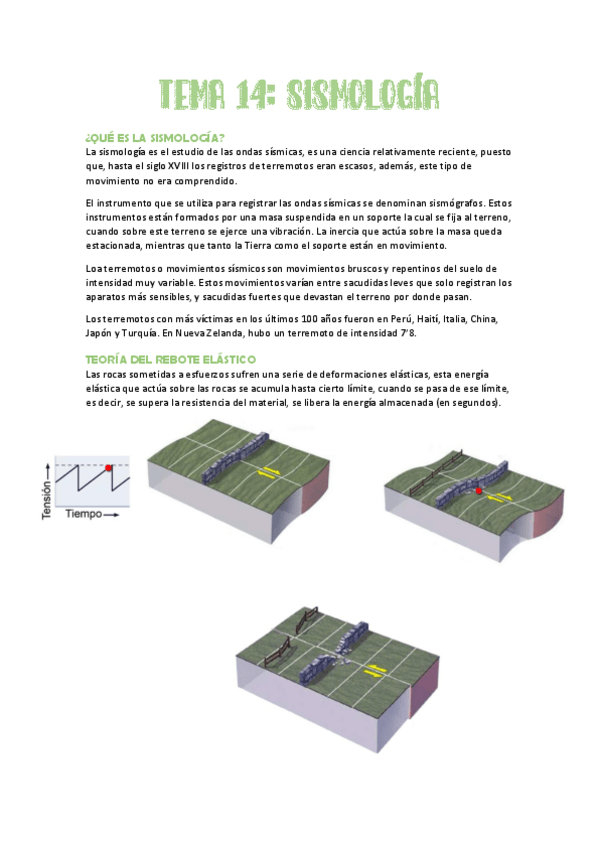 TEMA 14: SISMOLOGÍA

¿QUÉ ES LA SISMOLOGÍA?
La sismología es el estudio de las ondas sísmicas, es una ciencia relativamente reciente, puesto que, hasta el siglo XVIII los registros de terremotos eran escasos, además, este tipo de movimiento no era comprendido.

El instrumento que se utiliza para registrar las ondas sísmicas se denominan sismógrafos. Estos instrumentos están formados por una masa suspendida en un soporte la cual se fija al terreno, cuando sobre este terreno se ejerce una vibración. La inercia que actúa sobre la masa queda estacionada, mientras que tanto la Tierra como el soporte están en movimiento.

Loa terremotos o movimientos sísmicos son movimientos bruscos y repentinos del suelo de intensidad muy variable. Estos movimientos varían entre sacudidas leves que solo registran los aparatos más sensibles, y sacudidas fuertes que devastan el terreno por donde pasan.

Los terremotos con más víctimas en los últimos 100 años fueron en Perú, Haití, Italia, China, Japón y Turquía. En Nueva Zelanda, hubo un terremoto de intensidad 7'8.

TEORÍA DEL REBOTE ELÁSTICO
Las rocas sometidas a esfuerzos sufren una serie de deformaciones elásticas, esta energía elástica que actúa sobre las rocas se acumula hasta cierto límite, cuando se pasa de ese límite, es decir, se supera la resistencia del material, se libera la energía almacenada (en segundos).

Tensión
Tiempo