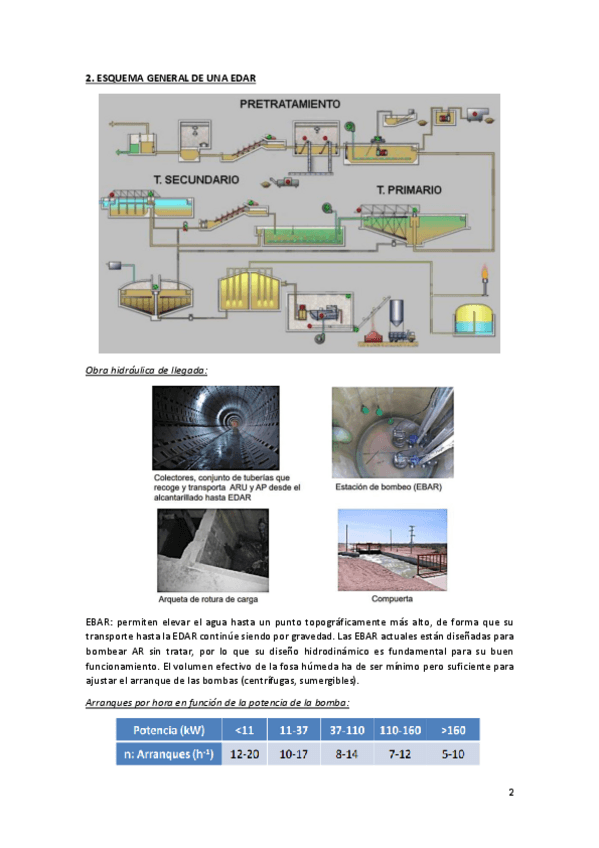 2. ESQUEMA GENERAL DE UNA EDAR

PRETRATAMIENTO

T. SECUNDARIO

T. PRIMARIO

Obra hidráulica de llegada:

Colectores, conjunto de tuberías que recoge y transporta ARU y AP desde el alcantarillado hasta EDAR

Estación de bombeo (EBAR)

Arqueta de rotura de carga

Compuerta

EBAR: permiten elevar el agua hasta un punto topográficamente más alto, de forma que su transporte hasta la EDAR continúe siendo por gravedad. Las EBAR actuales están diseñadas para bombear AR sin tratar, por lo que su diseño hidrodinámico es fundamental para su buen funcionamiento. El volumen efectivo de la fosa húmeda ha de ser mínimo pero suficiente para ajustar el arranque de las bombas (centrífugas, sumergibles).

Arranques por hora en función de la potencia de la bomba:

| Potencia (kW) | <11 | 11-37 | 37-110 | 110-160 | >160 |
|---|---|---|---|---|---|
| n: Arranques ($h^{-1}$) | 12-20 | 10-17 | 8-14 | 7-12 | 5-10 |

2