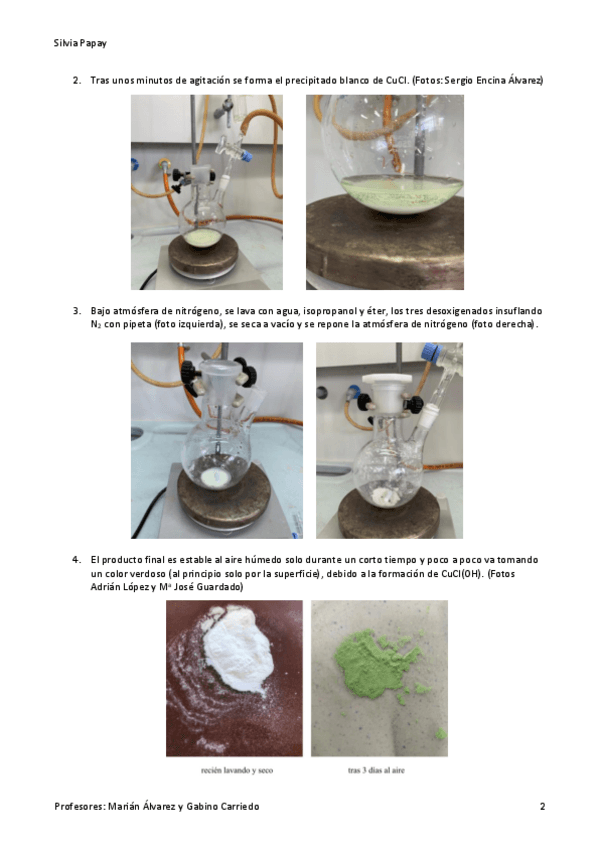 Silvia Papay

2. Tras unos minutos de agitación se forma el precipitado blanco de CuCl. (Fotos: Sergio Encina Álvarez)

3. Bajo atmósfera de nitrógeno, se lava con agua, isopropanol y éter, los tres desoxigenados insuflando $N_2$ con pipeta (foto izquierda), se seca a vacío y se repone la atmósfera de nitrógeno (foto derecha).

4. El producto final es estable al aire húmedo solo durante un corto tiempo y poco a poco va tomando un color verdoso (al principio solo por la superficie), debido a la formación de CuCl(OH). (Fotos Adrián López y Mª José Guardado)

recién lavando y seco

tras 3 días al aire

Profesores: Marián Álvarez y Gabino Carriedo

2