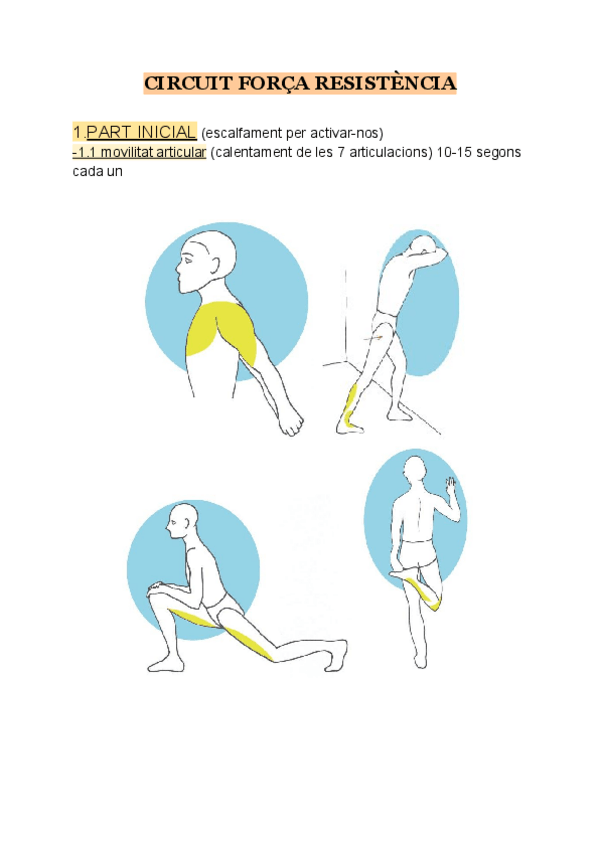 CIRCUIT FORÇA RESISTÈNCIA

1.PART INICIAL (escalfament per activar-nos)
-1.1 movilitat articular (calentament de les 7 articulacions) 10-15 segons cada un