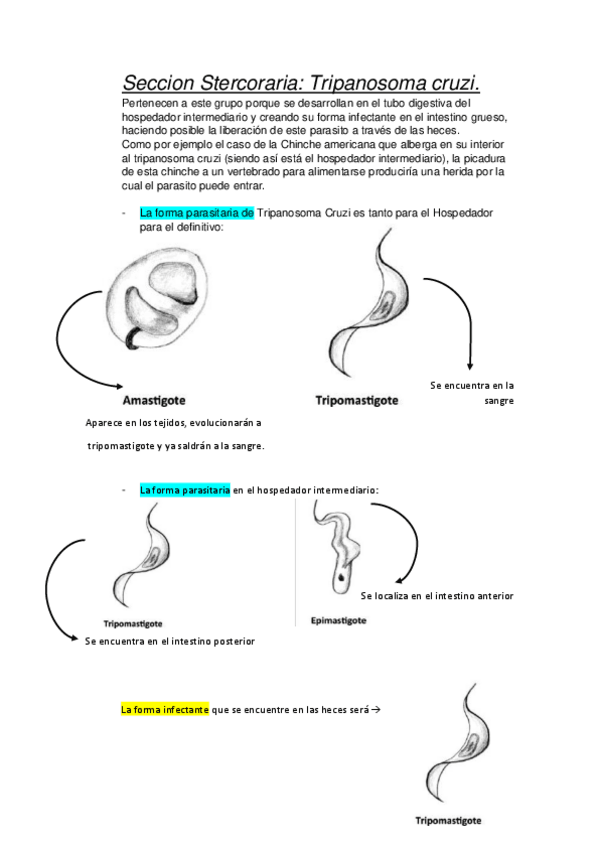 Seccion Stercoraria: Tripanosoma cruzi.

Pertenecen a este grupo porque se desarrollan en el tubo digestiva del hospedador intermediario y creando su forma infectante en el intestino grueso, haciendo posible la liberación de este parasito a través de las heces.
Como por ejemplo el caso de la Chinche americana que alberga en su interior al tripanosoma cruzi (siendo así está el hospedador intermediario), la picadura de esta chinche a un vertebrado para alimentarse produciría una herida por la cual el parasito puede entrar.

- La forma parasitaria de Tripanosoma Cruzi es tanto para el Hospedador para el definitivo:

Amastigote

Aparece en los tejidos, evolucionarán a tripomastigote y ya saldrán a la sangre.

Tripomastigote

Se encuentra en la sangre

- La forma parasitaria en el hospedador intermediario:

Tripomastigote

Se encuentra en el intestino posterior

Epimastigote

Se localiza en el intestino anterior

La forma infectante que se encuentre en las heces será →

Tripomastigote