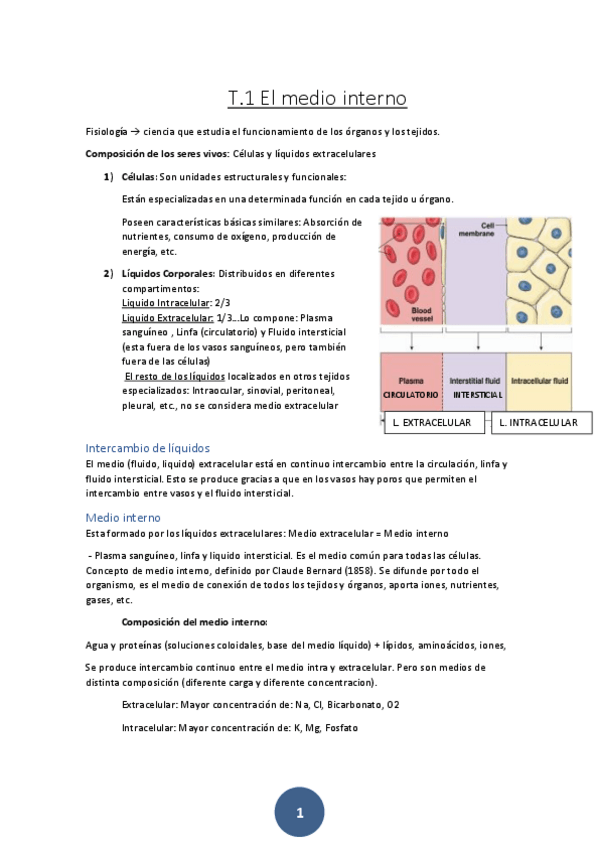 T.1 El medio interno

Fisiología → ciencia que estudia el funcionamiento de los órganos y los tejidos.

Composición de los seres vivos: Células y líquidos extracelulares

1) Células: Son unidades estructurales y funcionales:

Están especializadas en una determinada función en cada tejido u órgano.

Poseen características básicas similares: Absorción de nutrientes, consumo de oxígeno, producción de energía, etc.

2) Líquidos Corporales: Distribuidos en diferentes compartimentos:
Liquido Intracelular: 2/3
Liquido Extracelular: 1/3…Lo compone: Plasma sanguíneo , Linfa (circulatorio) y Fluido intersticial (esta fuera de los vasos sanguíneos, pero también fuera de las células)
El resto de los líquidos localizados en otros tejidos especializados: Intraocular, sinovial, peritoneal, pleural, etc., no se considera medio extracelular

Cell membrane
Blood vessel
Plasma
CIRCULATORIO
Interstitial fluid
INTERSTICIAL
Intracellular fluid
L. EXTRACELULAR
L. INTRACELULAR

Intercambio de líquidos
El medio (fluido, liquido) extracelular está en continuo intercambio entre la circulación, linfa y fluido intersticial. Esto se produce gracias a que en los vasos hay poros que permiten el intercambio entre vasos y el fluido intersticial.

Medio interno
Esta formado por los líquidos extracelulares: Medio extracelular = Medio interno

- Plasma sanguíneo, linfa y liquido intersticial. Es el medio común para todas las células. Concepto de medio interno, definido por Claude Bernard (1858). Se difunde por todo el organismo, es el medio de conexión de todos los tejidos y órganos, aporta iones, nutrientes, gases, etc.

Composición del medio interno:

Agua y proteínas (soluciones coloidales, base del medio líquido) + lípidos, aminoácidos, iones,

Se produce intercambio continuo entre el medio intra y extracelular. Pero son medios de distinta composición (diferente carga y diferente concentracion).

Extracelular: Mayor concentración de: Na, Cl, Bicarbonato, O2

Intracelular: Mayor concentración de: K, Mg, Fosfato

1