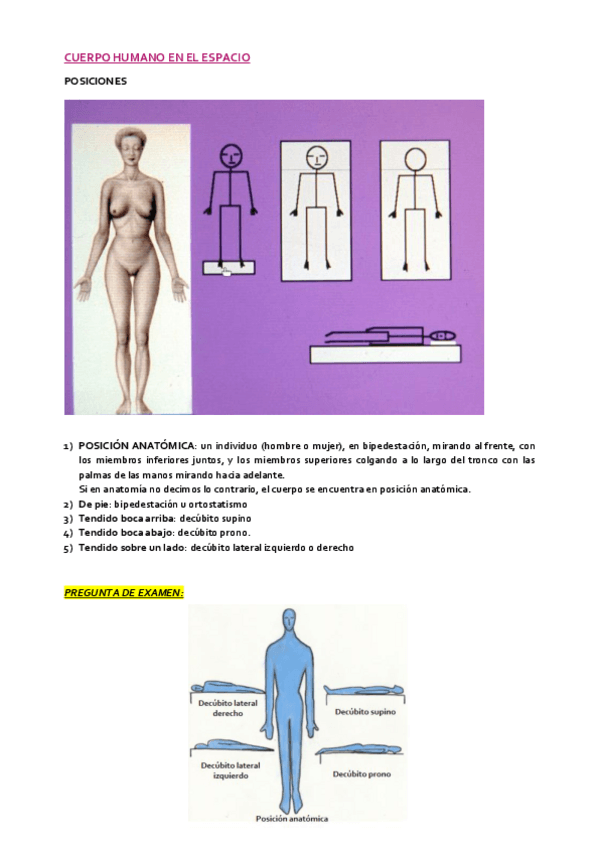 CUERPO HUMANO EN EL ESPACIO

POSICIONES

1) POSICIÓN ANATÓMICA: un individuo (hombre o mujer), en bipedestación, mirando al frente, con los miembros inferiores juntos, y los miembros superiores colgando a lo largo del tronco con las palmas de las manos mirando hacia adelante.
Si en anatomía no decimos lo contrario, el cuerpo se encuentra en posición anatómica.
2) De pie: bipedestación u ortostatismo
3) Tendido boca arriba: decúbito supino
4) Tendido boca abajo: decúbito prono.
5) Tendido sobre un lado: decúbito lateral izquierdo o derecho

PREGUNTA DE EXAMEN:

Decúbito lateral derecho

Decúbito supino

Decúbito lateral izquierdo

Decúbito prono

Posición anatómica