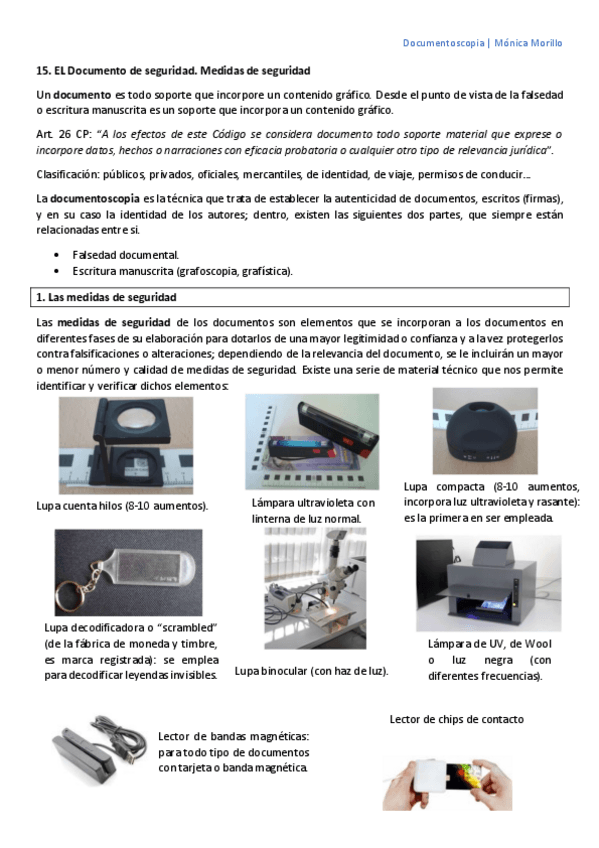 Documentoscopia | Mónica Morillo

15. EL Documento de seguridad. Medidas de seguridad

Un documento es todo soporte que incorpore un contenido gráfico. Desde el punto de vista de la falsedad o escritura manuscrita es un soporte que incorpora un contenido gráfico.

Art. 26 CP: "A los efectos de este Código se considera documento todo soporte material que exprese o incorpore datos, hechos o narraciones con eficacia probatoria o cualquier otro tipo de relevancia jurídica".

Clasificación: públicos, privados, oficiales, mercantiles, de identidad, de viaje, permisos de conducir...

La documentoscopia es la técnica que trata de establecer la autenticidad de documentos, escritos (firmas), y en su caso la identidad de los autores; dentro, existen las siguientes dos partes, que siempre están relacionadas entre si.

• Falsedad documental.
• Escritura manuscrita (grafoscopia, grafística).

1. Las medidas de seguridad

Las medidas de seguridad de los documentos son elementos que se incorporan a los documentos en diferentes fases de su elaboración para dotarlos de una mayor legitimidad o confianza y a la vez protegerlos contra falsificaciones o alteraciones; dependiendo de la relevancia del documento, se le incluirán un mayor o menor número y calidad de medidas de seguridad. Existe una serie de material técnico que nos permite identificar y verificar dichos elementos:

Lupa cuenta hilos (8-10 aumentos).

Lámpara ultravioleta con linterna de luz normal.

Lupa compacta (8-10 aumentos, incorpora luz ultravioleta y rasante): es la primera en ser empleada.

Lupa decodificadora o "scrambled" (de la fábrica de moneda y timbre, es marca registrada): se emplea para decodificar leyendas invisibles.

Lupa binocular (con haz de luz).

Lámpara de UV, de Wool o luz negra (con diferentes frecuencias).

Lector de bandas magnéticas: para todo tipo de documentos con tarjeta o banda magnética.

Lector de chips de contacto