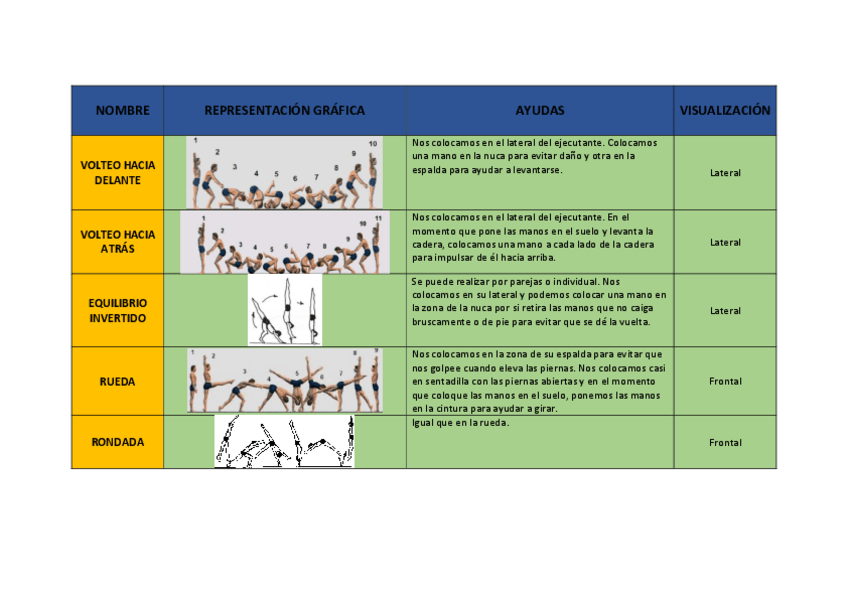 | NOMBRE | REPRESENTACIÓN GRÁFICA | AYUDAS | VISUALIZACIÓN |
|---|---|---|---|
| VOLTEO HACIA DELANTE | 1 2 3 4 5 6 7 8 9 10 | Nos colocamos en el lateral del ejecutante. Colocamos una mano en la nuca para evitar daño y otra en la espalda para ayudar a levantarse. | Lateral |
| VOLTEO HACIA ATRÁS | 1 2 3 4 5 6 7 8 9 10 11 | Nos colocamos en el lateral del ejecutante. En el momento que pone las manos en el suelo y levanta la cadera, colocamos una mano a cada lado de la cadera para impulsar de él hacia arriba. | Lateral |
| EQUILIBRIO INVERTIDO | | Se puede realizar por parejas o individual. Nos colocamos en su lateral y podemos colocar una mano en la zona de la nuca por si retira las manos que no caiga bruscamente o de pie para evitar que se dé la vuelta. | Lateral |
| RUEDA | 1 2 3 4 5 6 7 8 9 | Nos colocamos en la zona de su espalda para evitar que nos golpee cuando eleva las piernas. Nos colocamos casi en sentadilla con las piernas abiertas y en el momento que coloque las manos en el suelo, ponemos las manos en la cintura para ayudar a girar. | Frontal |
| RONDADA | | Igual que en la rueda. | Frontal |