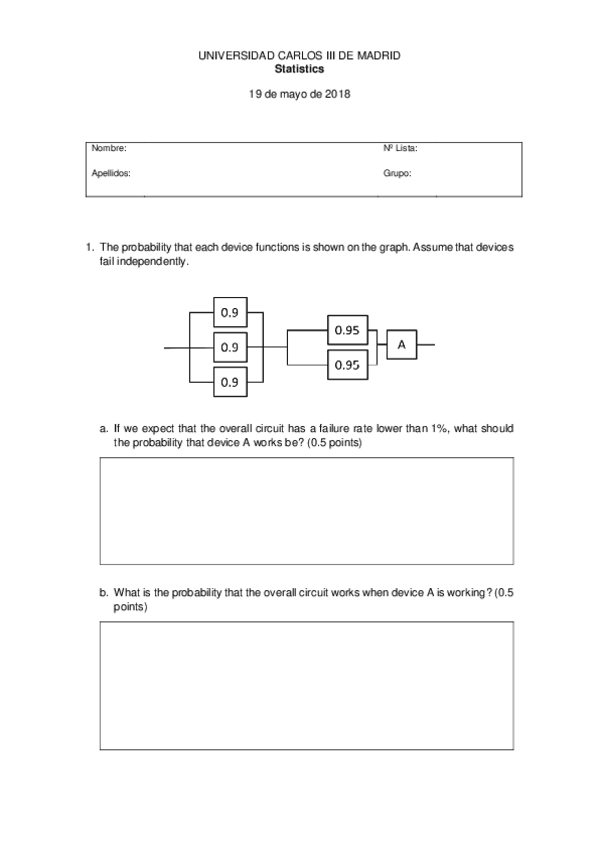 UNIVERSIDAD CARLOS III DE MADRID
Statistics

19 de mayo de 2018

| Nombre: | Nº Lista: |
|---|---|
| Apellidos: | Grupo: |

1. The probability that each device functions is shown on the graph. Assume that devices fail independently.

0.9
0.9
0.9
0.95
0.95
A

a. If we expect that the overall circuit has a failure rate lower than 1%, what should the probability that device A works be? (0.5 points)

b. What is the probability that the overall circuit works when device A is working? (0.5 points)