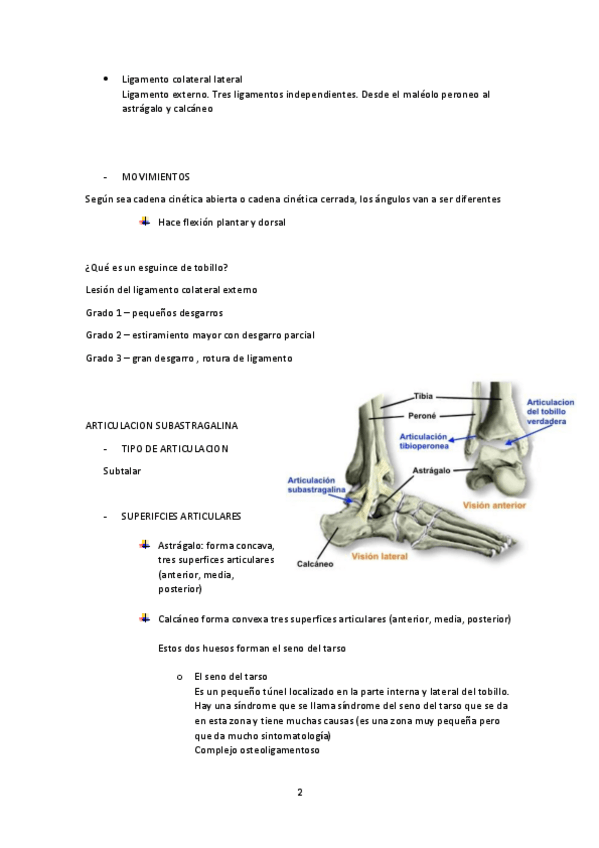 • Ligamento colateral lateral
Ligamento externo. Tres ligamentos independientes. Desde el maléolo peroneo al astrágalo y calcáneo

- MOVIMIENTOS

Según sea cadena cinética abierta o cadena cinética cerrada, los ángulos van a ser diferentes

Hace flexión plantar y dorsal

¿Qué es un esguince de tobillo?

Lesión del ligamento colateral externo

Grado 1 – pequeños desgarros

Grado 2 – estiramiento mayor con desgarro parcial

Grado 3 – gran desgarro , rotura de ligamento

ARTICULACION SUBASTRAGALINA

- TIPO DE ARTICULACION

Subtalar

- SUPERIFCIES ARTICULARES

Astrágalo: forma concava, tres superfices articulares (anterior, media, posterior)

Tibia
Peroné
Articulacion del tobillo verdadera
Articulación tibioperonea
Astrágalo
Articulación subastragalina
Visión anterior
Calcáneo
Visión lateral

Calcáneo forma convexa tres superfices articulares (anterior, media, posterior)

Estos dos huesos forman el seno del tarso

o El seno del tarso
Es un pequeño túnel localizado en la parte interna y lateral del tobillo. Hay una síndrome que se llama síndrome del seno del tarso que se da en esta zona y tiene muchas causas (es una zona muy pequeña pero que da mucho sintomatología)
Complejo osteoligamentoso

2