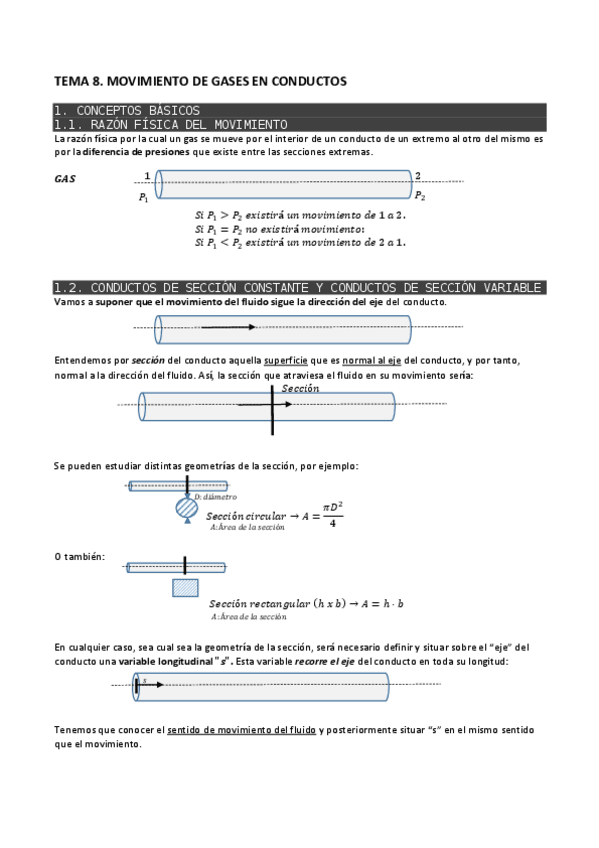 TEMA 8. MOVIMIENTO DE GASES EN CONDUCTOS

1. CONCEPTOS BÁSICOS
1.1. RAZÓN FÍSICA DEL MOVIMIENTO

La razón física por la cual un gas se mueve por el interior de un conducto de un extremo al otro del mismo es por la diferencia de presiones que existe entre las secciones extremas.

GAS 1 $P_1$ 2 $P_2$

$Si\ P_1 > P_2$ existirá un movimiento de 1 a 2.
$Si\ P_1 = P_2$ no existirá movimiento:
$Si\ P_1 < P_2$ existirá un movimiento de 2 a 1.

1.2. CONDUCTOS DE SECCIÓN CONSTANTE Y CONDUCTOS DE SECCIÓN VARIABLE

Vamos a suponer que el movimiento del fluido sigue la dirección del eje del conducto.

Entendemos por sección del conducto aquella superficie que es normal al eje del conducto, y por tanto, normal a la dirección del fluido. Así, la sección que atraviesa el fluido en su movimiento sería:

Sección

Se pueden estudiar distintas geometrías de la sección, por ejemplo:

D: diámetro

$Sección\ circular \rightarrow A = \frac{\pi D^2}{4}$
A: Área de la sección

O también:

$Sección\ rectangular\ (h\ x\ b) \rightarrow A = h \cdot b$
A: Área de la sección

En cualquier caso, sea cual sea la geometría de la sección, será necesario definir y situar sobre el "eje" del conducto una variable longitudinal "s". Esta variable recorre el eje del conducto en toda su longitud:

s

Tenemos que conocer el sentido de movimiento del fluido y posteriormente situar "s" en el mismo sentido que el movimiento.