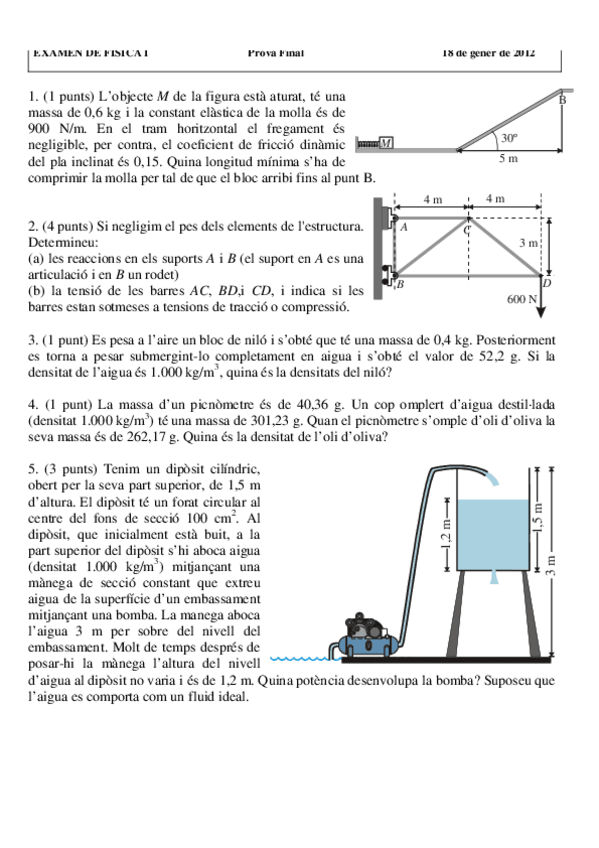 EXAMEN DE FISICA I Prova Final 18 de gener de 2012

1. (1 punts) L'objecte $M$ de la figura està aturat, té una massa de 0,6 kg i la constant elàstica de la molla és de 900 N/m. En el tram horitzontal el fregament és negligible, per contra, el coeficient de fricció dinàmic del pla inclinat és 0,15. Quina longitud mínima s'ha de comprimir la molla per tal de que el bloc arribi fins al punt B.

M
B
30º
5 m

2. (4 punts) Si negligim el pes dels elements de l'estructura. Determineu:
(a) les reaccions en els suports $A$ i $B$ (el suport en $A$ es una articulació i en $B$ un rodet)
(b) la tensió de les barres $AC$, $BD$,i $CD$, i indica si les barres estan sotmeses a tensions de tracció o compressió.

4 m
4 m
A
C
3 m
B
D
600 N

3. (1 punt) Es pesa a l'aire un bloc de niló i s'obté que té una massa de 0,4 kg. Posteriorment es torna a pesar submergint-lo completament en aigua i s'obté el valor de 52,2 g. Si la densitat de l'aigua és 1.000 kg/m$^3$, quina és la densitats del niló?

4. (1 punt) La massa d'un picnòmetre és de 40,36 g. Un cop omplert d'aigua destil·lada (densitat 1.000 kg/m$^3$) té una massa de 301,23 g. Quan el picnòmetre s'omple d'oli d'oliva la seva massa és de 262,17 g. Quina és la densitat de l'oli d'oliva?

5. (3 punts) Tenim un dipòsit cilíndric, obert per la seva part superior, de 1,5 m d'altura. El dipòsit té un forat circular al centre del fons de secció 100 cm$^2$. Al dipòsit, que inicialment està buit, a la part superior del dipòsit s'hi aboca aigua (densitat 1.000 kg/m$^3$) mitjançant una mànega de secció constant que extreu aigua de la superfície d'un embassament mitjançant una bomba. La manega aboca l'aigua 3 m per sobre del nivell del embassament. Molt de temps després de posar-hi la mànega l'altura del nivell d'aigua al dipòsit no varia i és de 1,2 m. Quina potència desenvolupa la bomba? Suposeu que l'aigua es comporta com un fluid ideal.

1,2 m
1,5 m
3 m