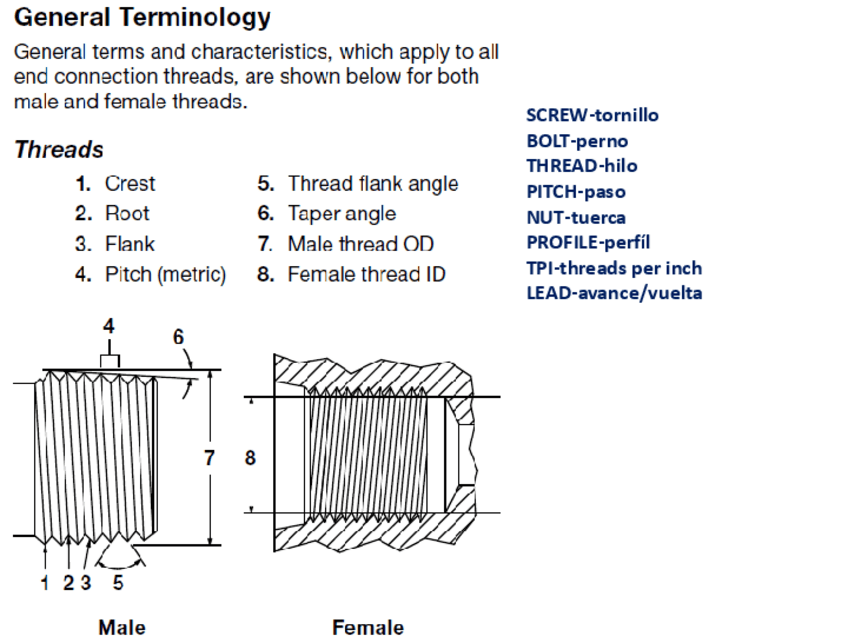 General Terminology

General terms and characteristics, which apply to all end connection threads, are shown below for both male and female threads.

Threads

1. Crest
2. Root
3. Flank
4. Pitch (metric)

5. Thread flank angle
6. Taper angle
7. Male thread OD
8. Female thread ID

SCREW-tornillo
BOLT-perno
THREAD-hilo
PITCH-paso
NUT-tuerca
PROFILE-perfíl
TPI-threads per inch
LEAD-avance/vuelta

4
6
7
8
1 2 3 5

Male

Female