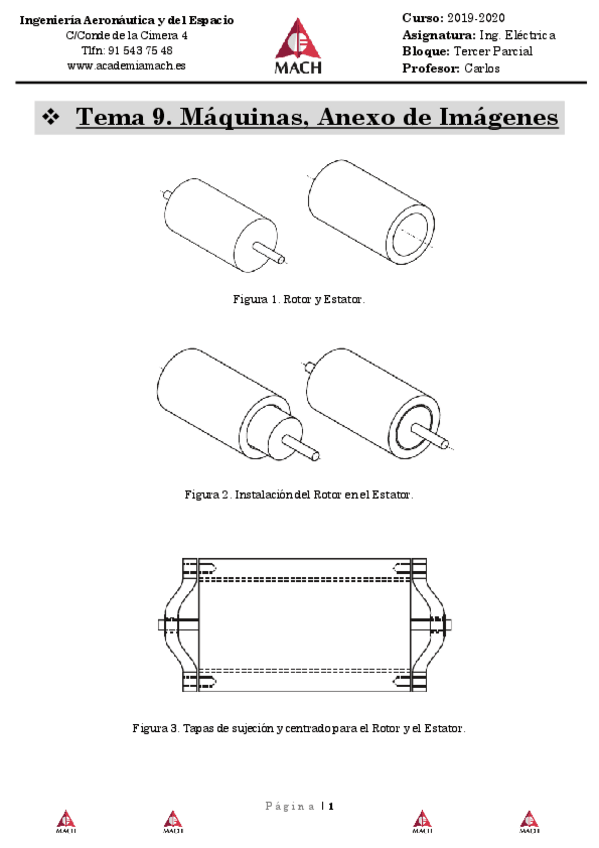 Ingeniería Aeronáutica y del Espacio
C/Conde de la Cimera 4
Tlfn: 91 543 75 48
www.academiamach.es

MACH

Curso: 2019-2020
Asignatura: Ing. Eléctrica
Bloque: Tercer Parcial
Profesor: Carlos

❖ Tema 9. Máquinas, Anexo de Imágenes

Figura 1. Rotor y Estator.

Figura 2. Instalación del Rotor en el Estator.

Figura 3. Tapas de sujeción y centrado para el Rotor y el Estator.

Página | 1

MACH MACH MACH MACH