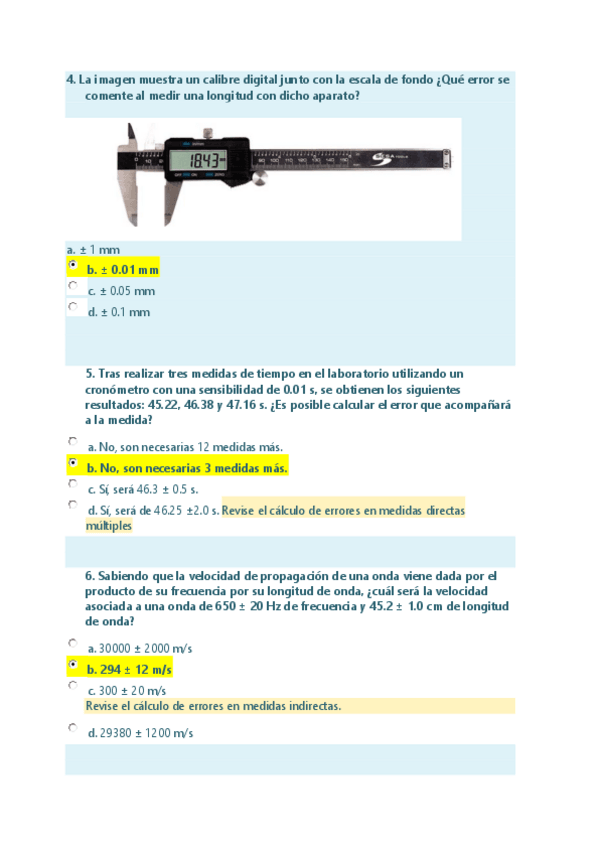 4. La imagen muestra un calibre digital junto con la escala de fondo ¿Qué error se comente al medir una longitud con dicho aparato?

18.43

a. ± 1 mm
b. ± 0.01 mm
c. ± 0.05 mm
d. ± 0.1 mm

5. Tras realizar tres medidas de tiempo en el laboratorio utilizando un cronómetro con una sensibilidad de 0.01 s, se obtienen los siguientes resultados: 45.22, 46.38 y 47.16 s. ¿Es posible calcular el error que acompañará a la medida?

a. No, son necesarias 12 medidas más.
b. No, son necesarias 3 medidas más.
c. Sí, será 46.3 ± 0.5 s.
d. Sí, será de 46.25 ±2.0 s. Revise el cálculo de errores en medidas directas múltiples

6. Sabiendo que la velocidad de propagación de una onda viene dada por el producto de su frecuencia por su longitud de onda, ¿cuál será la velocidad asociada a una onda de 650 ± 20 Hz de frecuencia y 45.2 ± 1.0 cm de longitud de onda?

a. 30000 ± 2000 m/s
b. 294 ± 12 m/s
c. 300 ± 20 m/s
Revise el cálculo de errores en medidas indirectas.
d. 29380 ± 1200 m/s