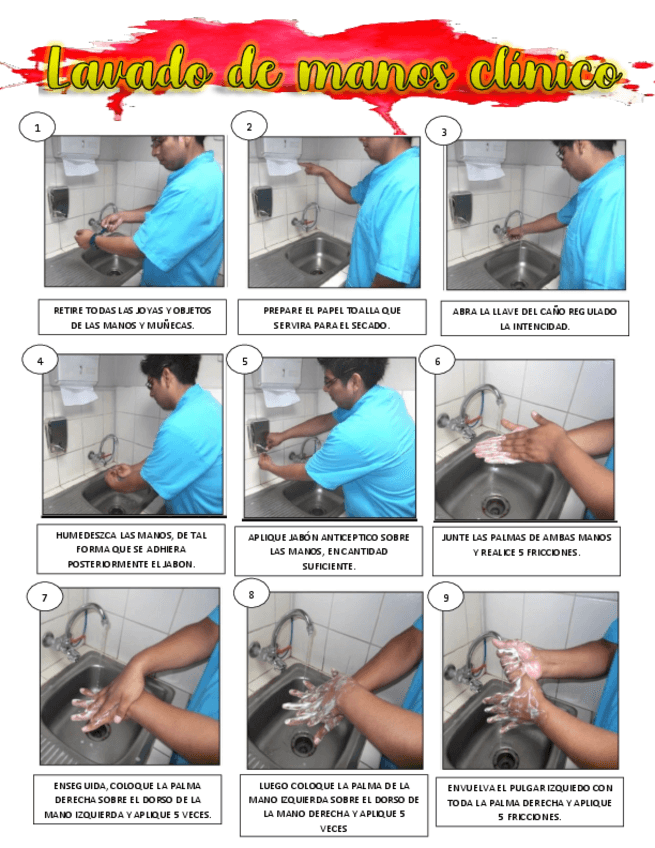 Lavado de manos clínico

1

RETIRE TODAS LAS JOYAS Y OBJETOS DE LAS MANOS Y MUÑECAS.

2

PREPARE EL PAPEL TOALLA QUE SERVIRA PARA EL SECADO.

3

ABRA LA LLAVE DEL CAÑO REGULADO LA INTENCIDAD.

4

HUMEDESZCA LAS MANOS, DE TAL FORMA QUE SE ADHIERA POSTERIORMENTE EL JABON.

5

APLIQUE JABÓN ANTICEPTICO SOBRE LAS MANOS, EN CANTIDAD SUFICIENTE.

6

JUNTE LAS PALMAS DE AMBAS MANOS Y REALICE 5 FRICCIONES.

7

ENSEGUIDA, COLOQUE LA PALMA DERECHA SOBRE EL DORSO DE LA MANO IZQUIERDA Y APLIQUE 5 VECES.

8

LUEGO COLOQUE LA PALMA DE LA MANO IZQUIERDA SOBRE EL DORSO DE LA MANO DERECHA Y APLIQUE 5 VECES

9

ENVUELVA EL PULGAR IZQUIEDO CON TODA LA PALMA DERECHA Y APLIQUE 5 FRICCIONES.