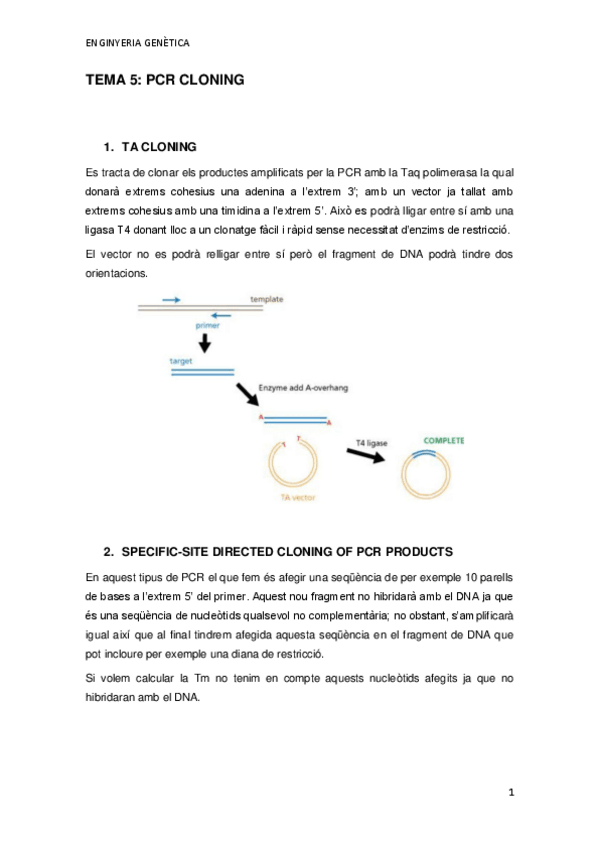 ENGINYERIA GENÈTICA

TEMA 5: PCR CLONING

1. TA CLONING

Es tracta de clonar els productes amplificats per la PCR amb la Taq polimerasa la qual donarà extrems cohesius una adenina a l'extrem 3'; amb un vector ja tallat amb extrems cohesius amb una timidina a l'extrem 5'. Això es podrà lligar entre sí amb una ligasa T4 donant lloc a un clonatge fàcil i ràpid sense necessitat d'enzims de restricció.

El vector no es podrà relligar entre sí però el fragment de DNA podrà tindre dos orientacions.

template

primer

target

Enzyme add A-overhang

A

A

T

T

T4 ligase

COMPLETE

TA vector

2. SPECIFIC-SITE DIRECTED CLONING OF PCR PRODUCTS

En aquest tipus de PCR el que fem és afegir una seqüència de per exemple 10 parells de bases a l'extrem 5' del primer. Aquest nou fragment no hibridarà amb el DNA ja que és una seqüència de nucleòtids qualsevol no complementària; no obstant, s'amplificarà igual així que al final tindrem afegida aquesta seqüència en el fragment de DNA que pot incloure per exemple una diana de restricció.

Si volem calcular la Tm no tenim en compte aquests nucleòtids afegits ja que no hibridaran amb el DNA.

1