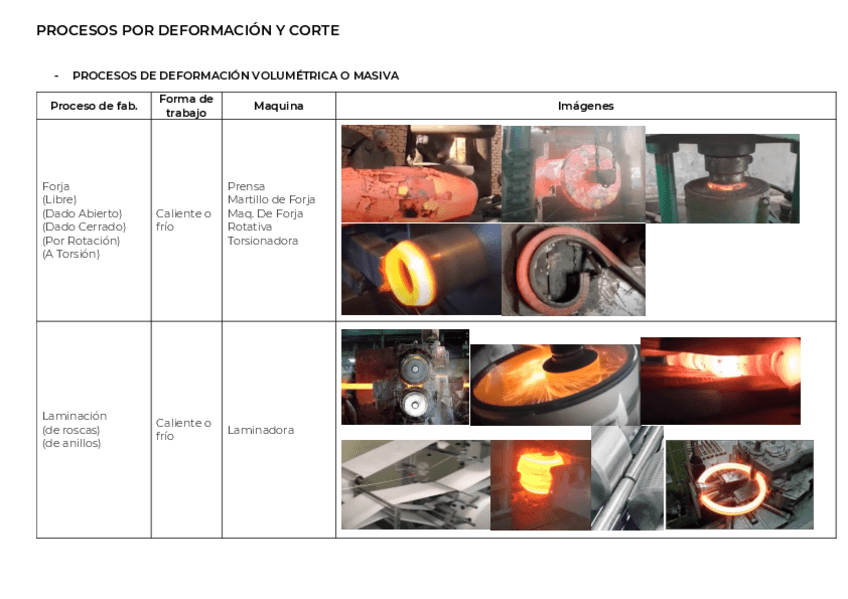 PROCESOS POR DEFORMACIÓN Y CORTE

- PROCESOS DE DEFORMACIÓN VOLUMÉTRICA O MASIVA

| Proceso de fab. | Forma de trabajo | Maquina | Imágenes |
|---|---|---|---|
| Forja (Libre) (Dado Abierto) (Dado Cerrado) (Por Rotación) (A Torsión) | Caliente o frío | Prensa Martillo de Forja Maq. De Forja Rotativa Torsionadora | |
| Laminación (de roscas) (de anillos) | Caliente o frío | Laminadora | |