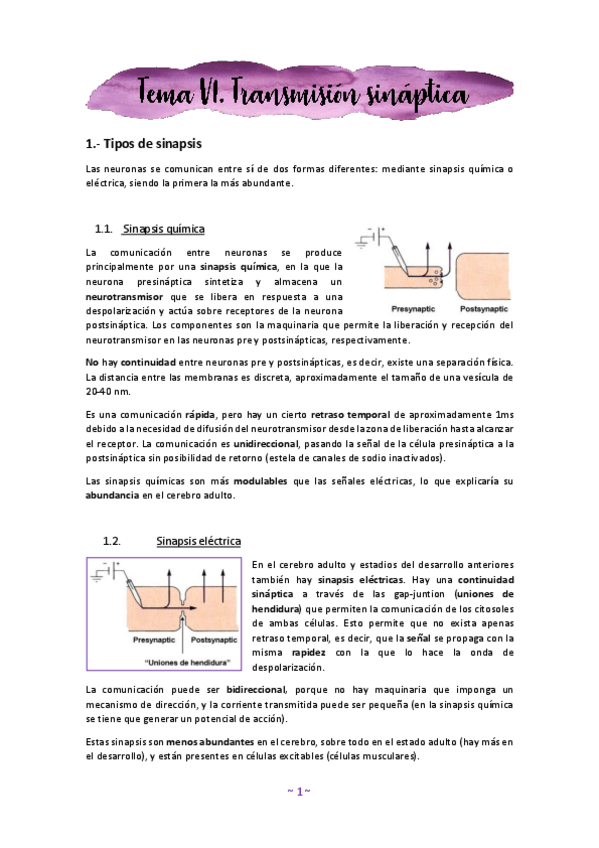 Tema VI. Transmisión sináptica

1.- Tipos de sinapsis

Las neuronas se comunican entre sí de dos formas diferentes: mediante sinapsis química o eléctrica, siendo la primera la más abundante.

1.1. Sinapsis química

Presynaptic Postsynaptic

La comunicación entre neuronas se produce principalmente por una sinapsis química, en la que la neurona presináptica sintetiza y almacena un neurotransmisor que se libera en respuesta a una despolarización y actúa sobre receptores de la neurona postsináptica. Los componentes son la maquinaria que permite la liberación y recepción del neurotransmisor en las neuronas pre y postsinápticas, respectivamente.

No hay continuidad entre neuronas pre y postsinápticas, es decir, existe una separación física. La distancia entre las membranas es discreta, aproximadamente el tamaño de una vesícula de 20-40 nm.

Es una comunicación rápida, pero hay un cierto retraso temporal de aproximadamente 1ms debido a la necesidad de difusión del neurotransmisor desde la zona de liberación hasta alcanzar el receptor. La comunicación es unidireccional, pasando la señal de la célula presináptica a la postsináptica sin posibilidad de retorno (estela de canales de sodio inactivados).

Las sinapsis químicas son más modulables que las señales eléctricas, lo que explicaría su abundancia en el cerebro adulto.

1.2. Sinapsis eléctrica

Presynaptic Postsynaptic
"Uniones de hendidura"

En el cerebro adulto y estadios del desarrollo anteriores también hay sinapsis eléctricas. Hay una continuidad sináptica a través de las gap-juntion (uniones de hendidura) que permiten la comunicación de los citosoles de ambas células. Esto permite que no exista apenas retraso temporal, es decir, que la señal se propaga con la misma rapidez con la que lo hace la onda de despolarización.

La comunicación puede ser bidireccional, porque no hay maquinaria que imponga un mecanismo de dirección, y la corriente transmitida puede ser pequeña (en la sinapsis química se tiene que generar un potencial de acción).

Estas sinapsis son menos abundantes en el cerebro, sobre todo en el estado adulto (hay más en el desarrollo), y están presentes en células excitables (células musculares).

~ 1 ~