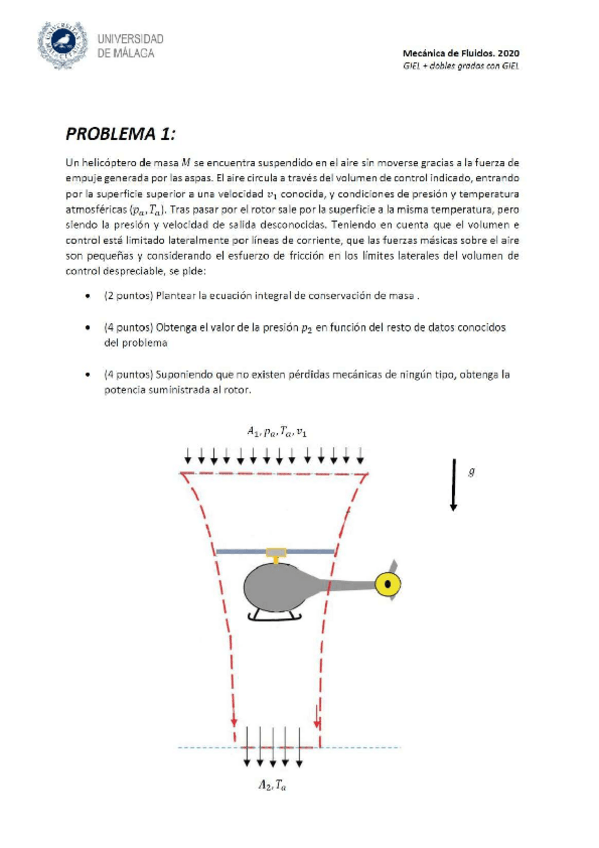 UNIVERSIDAD
DE MÁLAGA

Mecánica de Fluidos. 2020
GIEL + dobles grados con GIEL

PROBLEMA 1:

Un helicóptero de masa $M$ se encuentra suspendido en el aire sin moverse gracias a la fuerza de empuje generada por las aspas. El aire circula a través del volumen de control indicado, entrando por la superficie superior a una velocidad $v_1$ conocida, y condiciones de presión y temperatura atmosféricas $(p_a, T_a)$. Tras pasar por el rotor sale por la superficie a la misma temperatura, pero siendo la presión y velocidad de salida desconocidas. Teniendo en cuenta que el volumen e control está limitado lateralmente por líneas de corriente, que las fuerzas másicas sobre el aire son pequeñas y considerando el esfuerzo de fricción en los límites laterales del volumen de control despreciable, se pide:

• (2 puntos) Plantear la ecuación integral de conservación de masa .

• (4 puntos) Obtenga el valor de la presión $p_2$ en función del resto de datos conocidos del problema

• (4 puntos) Suponiendo que no existen pérdidas mecánicas de ningún tipo, obtenga la potencia suministrada al rotor.

$A_1, p_a, T_a, v_1$

$g$

$A_2, T_a$