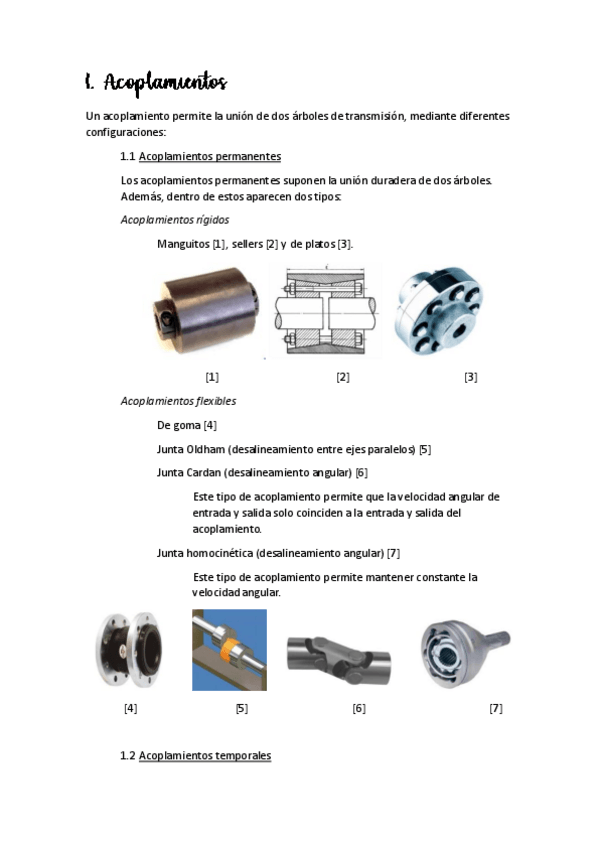 1. Acoplamientos

Un acoplamiento permite la unión de dos árboles de transmisión, mediante diferentes configuraciones:

1.1 Acoplamientos permanentes

Los acoplamientos permanentes suponen la unión duradera de dos árboles. Además, dentro de estos aparecen dos tipos:

Acoplamientos rígidos

Manguitos [1], sellers [2] y de platos [3].

[1] [2] [3]

Acoplamientos flexibles

De goma [4]

Junta Oldham (desalineamiento entre ejes paralelos) [5]

Junta Cardan (desalineamiento angular) [6]

Este tipo de acoplamiento permite que la velocidad angular de entrada y salida solo coinciden a la entrada y salida del acoplamiento.

Junta homocinética (desalineamiento angular) [7]

Este tipo de acoplamiento permite mantener constante la velocidad angular.

[4] [5] [6] [7]

1.2 Acoplamientos temporales