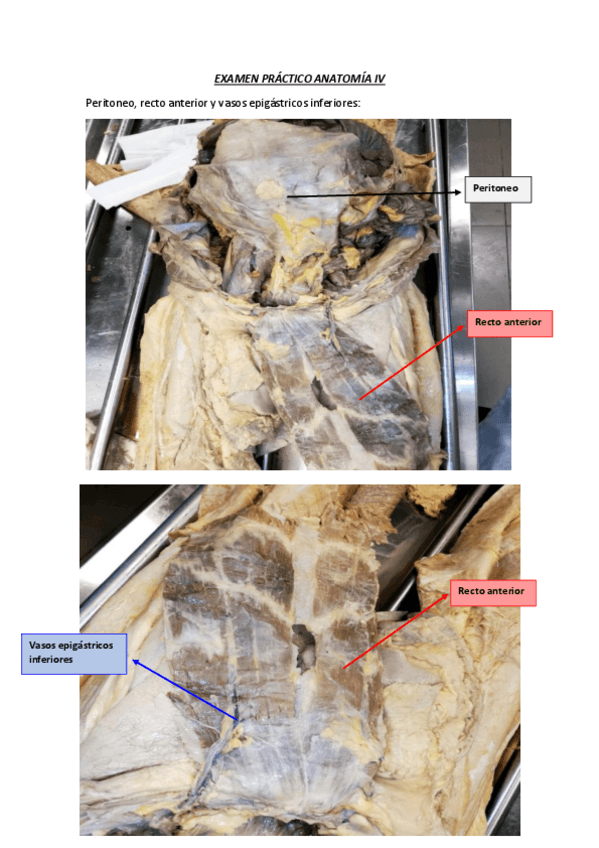 EXAMEN PRÁCTICO ANATOMÍA IV

Peritoneo, recto anterior y vasos epigástricos inferiores:

Peritoneo

Recto anterior

Recto anterior

Vasos epigástricos inferiores