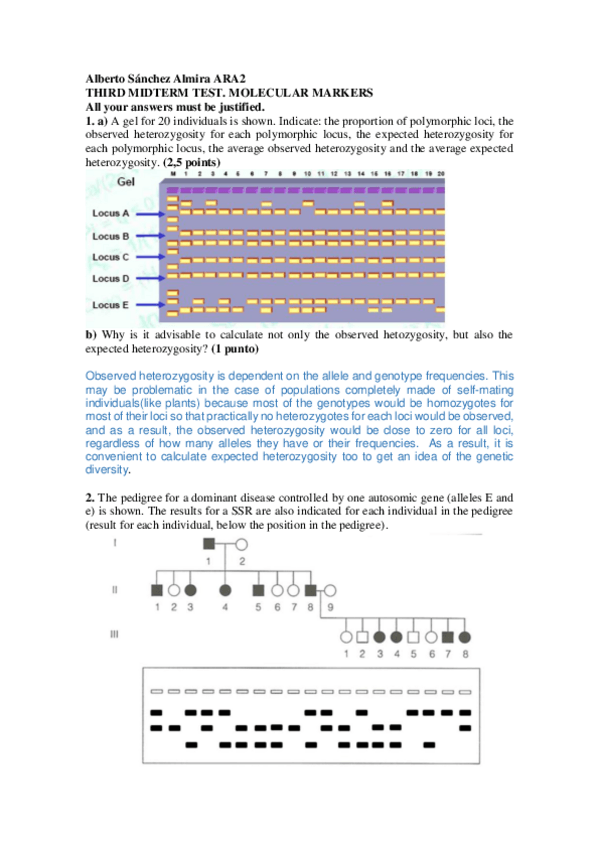 Alberto Sánchez Almira ARA2
THIRD MIDTERM TEST. MOLECULAR MARKERS
All your answers must be justified.
1. a) A gel for 20 individuals is shown. Indicate: the proportion of polymorphic loci, the observed heterozygosity for each polymorphic locus, the expected heterozygosity for each polymorphic locus, the average observed heterozygosity and the average expected heterozygosity. (2,5 points)

Gel
M 1 2 3 4 5 6 7 8 9 10 11 12 13 14 15 16 17 18 19 20
Locus A
Locus B
Locus C
Locus D
Locus E

b) Why is it advisable to calculate not only the observed hetozygosity, but also the expected heterozygosity? (1 punto)

Observed heterozygosity is dependent on the allele and genotype frequencies. This may be problematic in the case of populations completely made of self-mating individuals(like plants) because most of the genotypes would be homozygotes for most of their loci so that practically no heterozygotes for each loci would be observed, and as a result, the observed heterozygosity would be close to zero for all loci, regardless of how many alleles they have or their frequencies. As a result, it is convenient to calculate expected heterozygosity too to get an idea of the genetic diversity.

2. The pedigree for a dominant disease controlled by one autosomic gene (alleles E and e) is shown. The results for a SSR are also indicated for each individual in the pedigree (result for each individual, below the position in the pedigree).

I
1 2
II
1 2 3 4 5 6 7 8 9
III
1 2 3 4 5 6 7 8